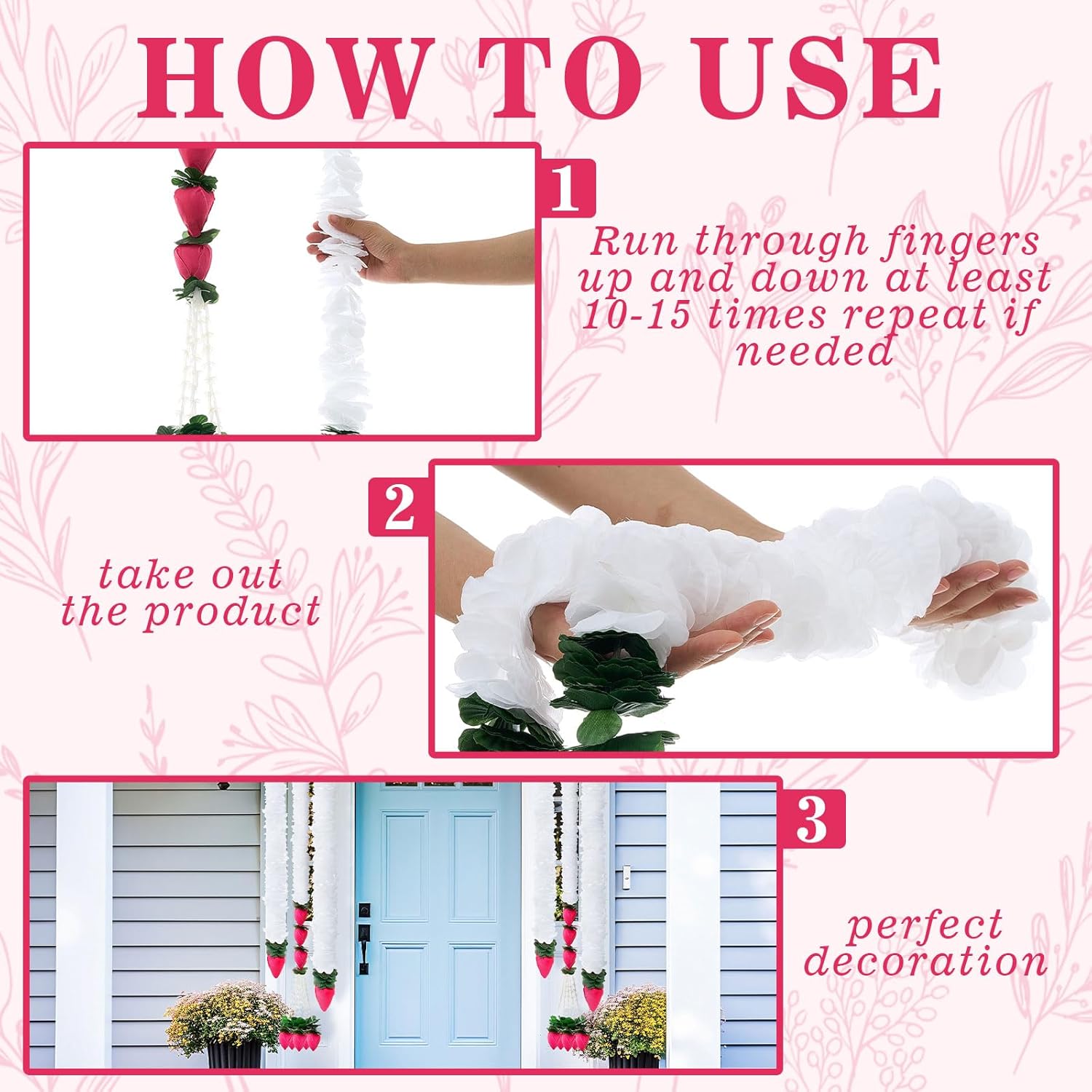 HOW TO USE

1

Run through fingers up and down at least 10-15 times repeat if needed

2

take out the product

3

perfect decoration