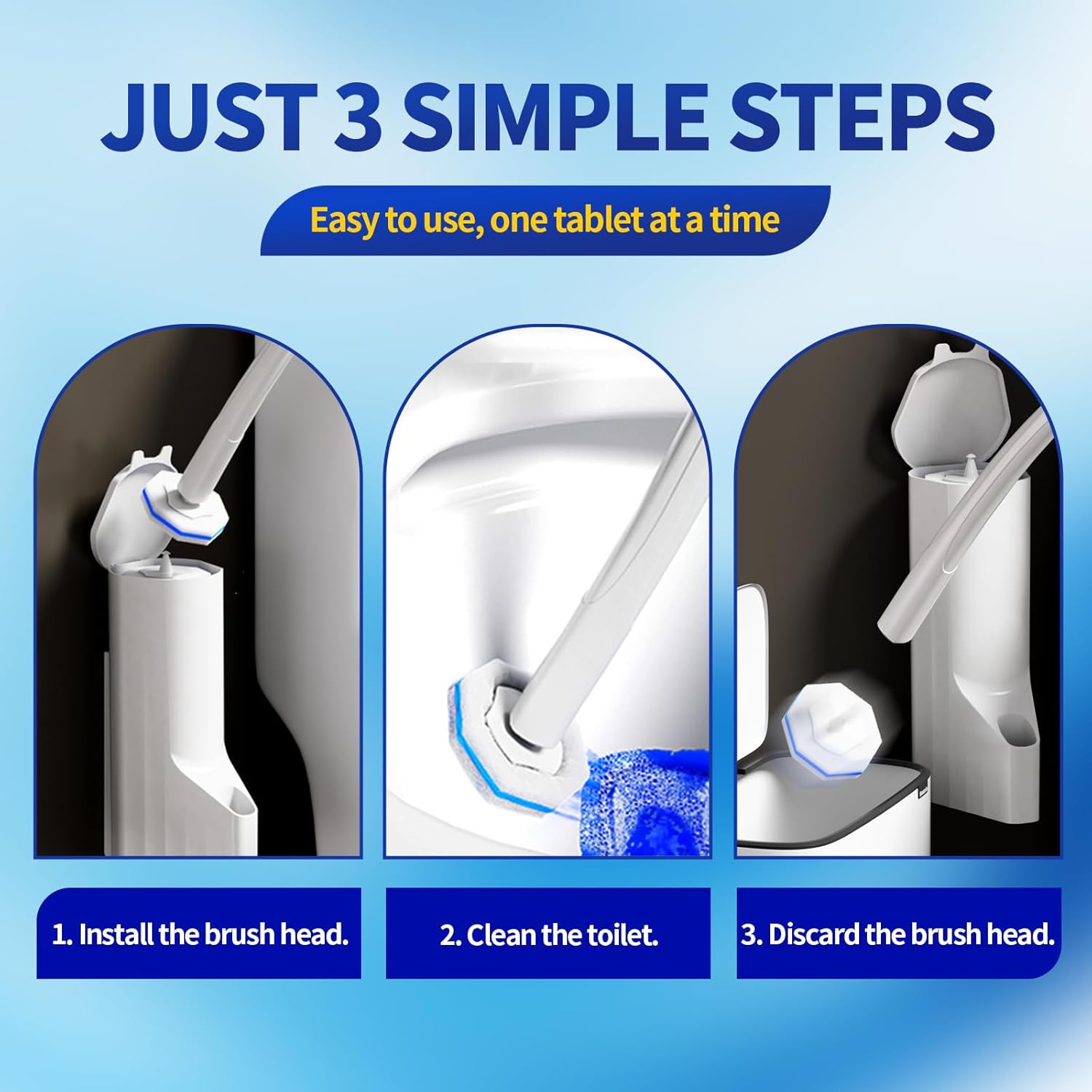 JUST 3 SIMPLE STEPS

Easy to use, one tablet at a time

1. Install the brush head.

2. Clean the toilet.

3. Discard the brush head.