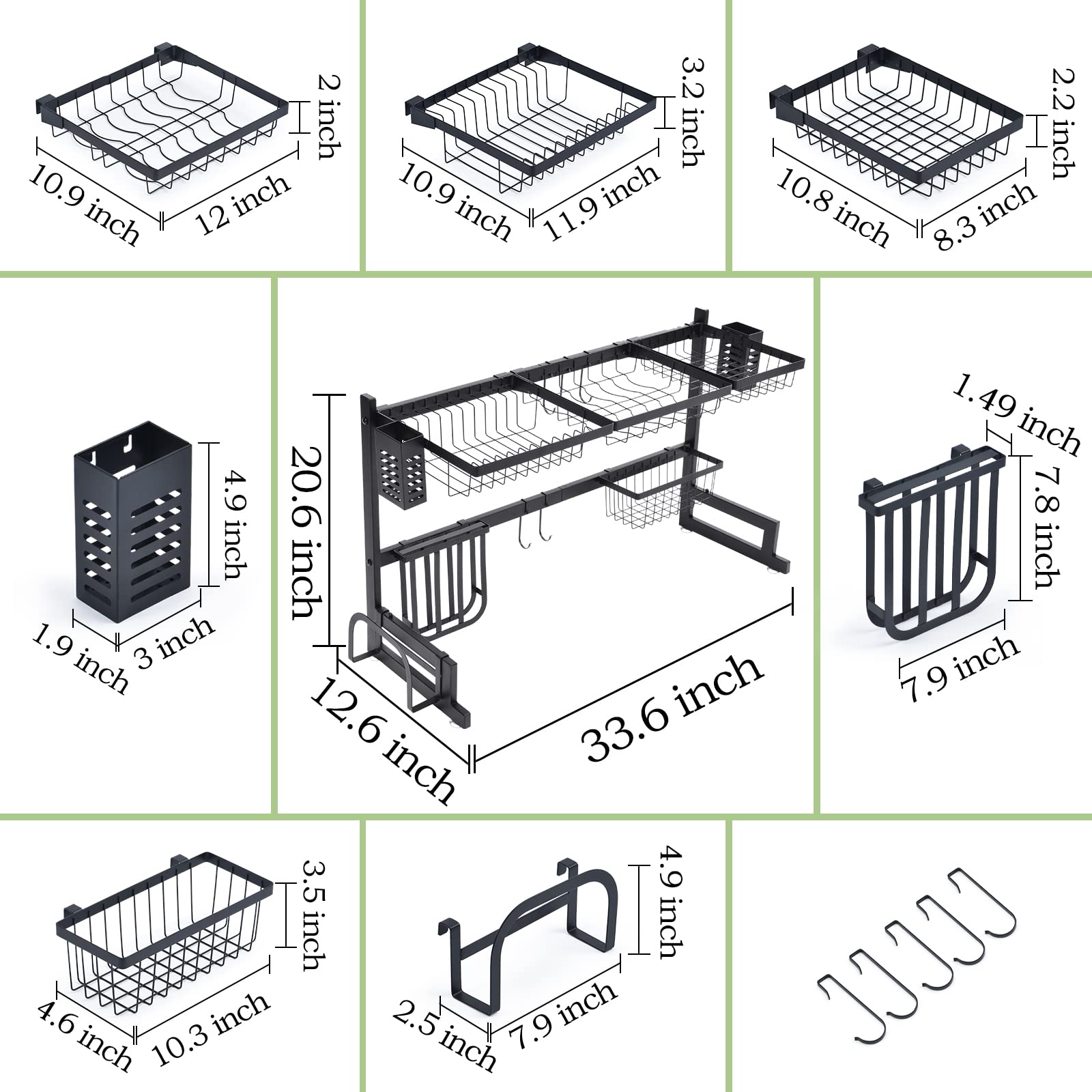 2 inch
10.9 inch
12 inch

3.2 inch
10.9 inch
11.9 inch

2.2 inch
10.8 inch
8.3 inch

4.9 inch
1.9 inch
3 inch

20.6 inch
12.6 inch
33.6 inch

1.49 inch
7.8 inch
7.9 inch

3.5 inch
4.6 inch
10.3 inch

4.9 inch
2.5 inch
7.9 inch