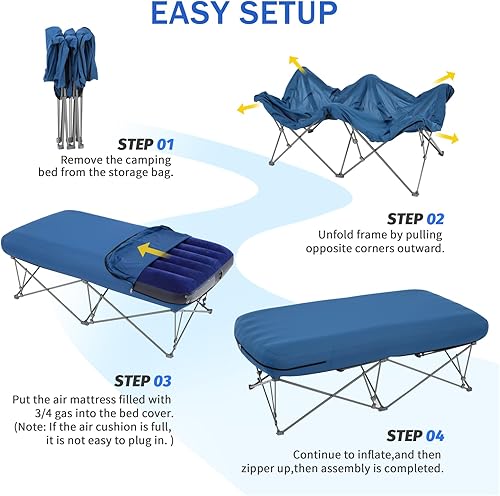 EASY SETUP

STEP 01
Remove the camping bed from the storage bag.

STEP 02
Unfold frame by pulling opposite corners outward.

STEP 03
Put the air mattress filled with 3/4 gas into the bed cover. (Note: If the air cushion is full, it is not easy to plug in. )

STEP 04
Continue to inflate,and then zipper up,then assembly is completed.