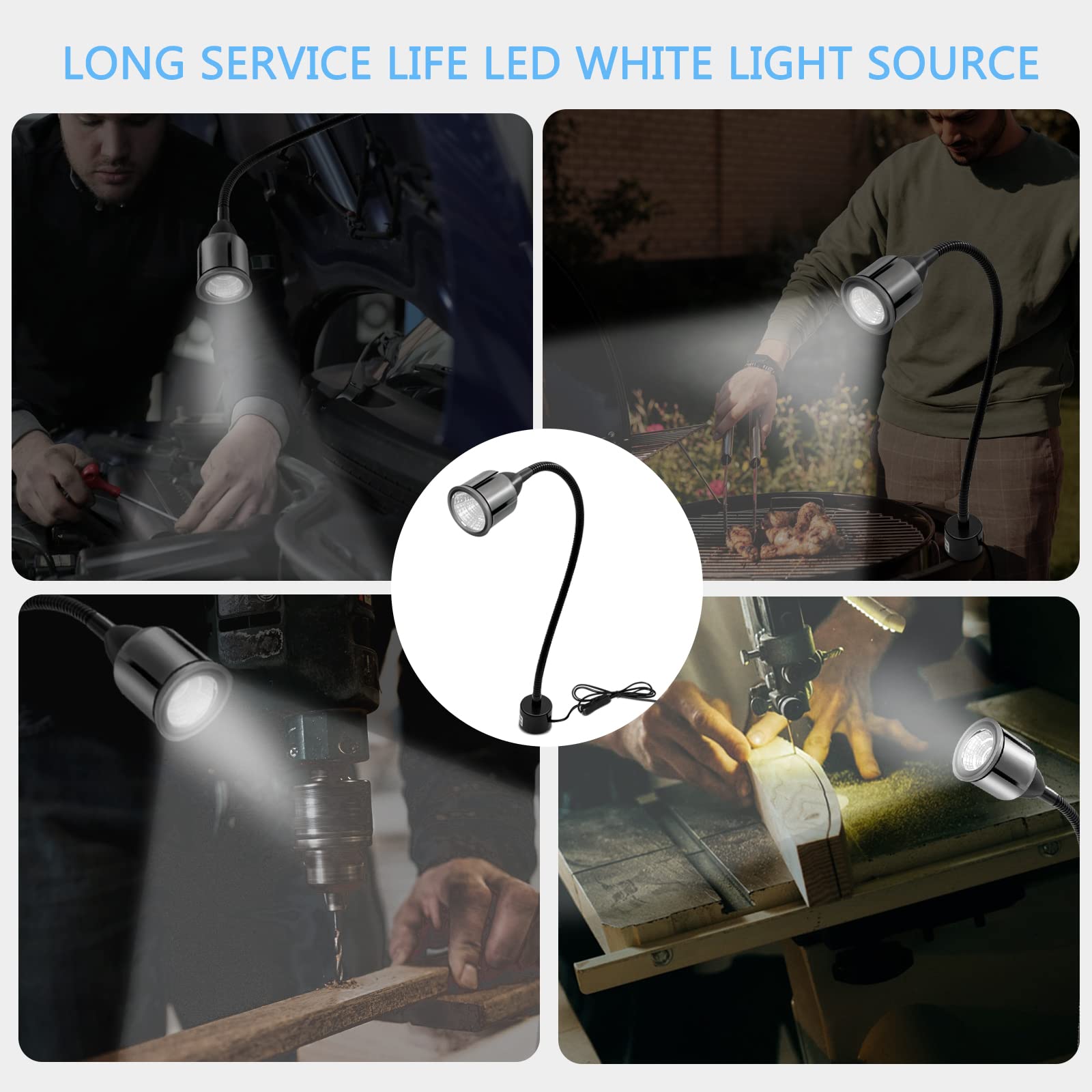 LONG SERVICE LIFE LED WHITE LIGHT SOURCE