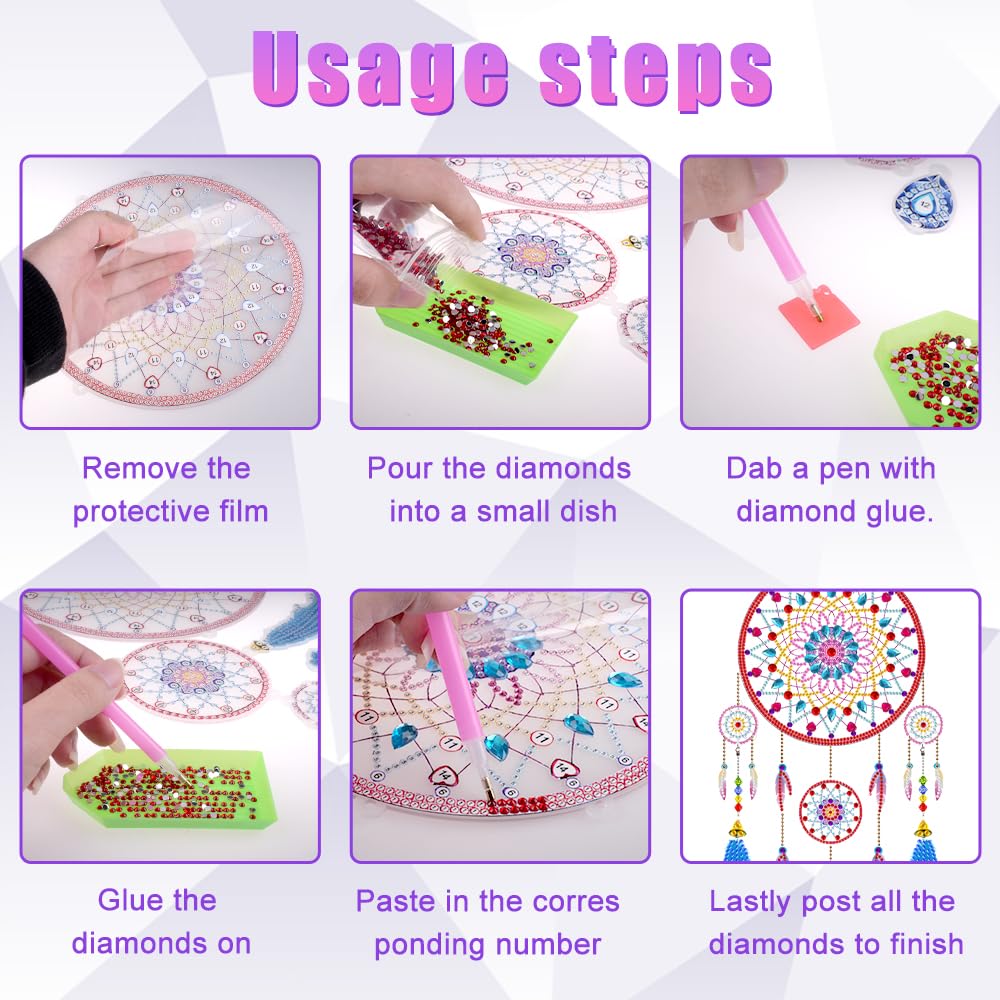 Usage steps

Remove the protective film

Pour the diamonds into a small dish

Dab a pen with diamond glue.

Glue the diamonds on

Paste in the corres ponding number

Lastly post all the diamonds to finish