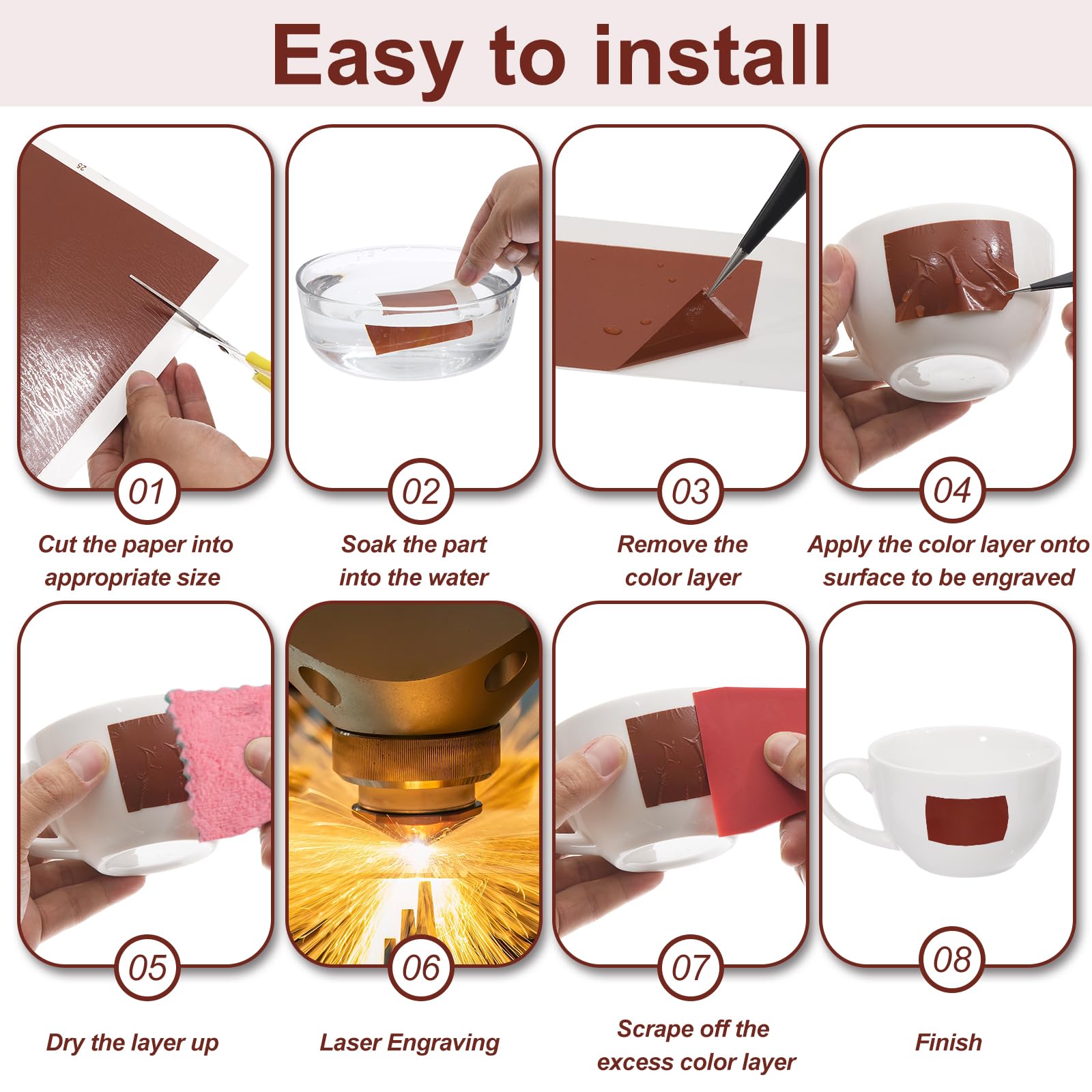 Easy to install

25

01
Cut the paper into appropriate size

02
Soak the part into the water

03
Remove the color layer

04
Apply the color layer onto surface to be engraved

05
Dry the layer up

06
Laser Engraving

07
Scrape off the excess color layer

08
Finish