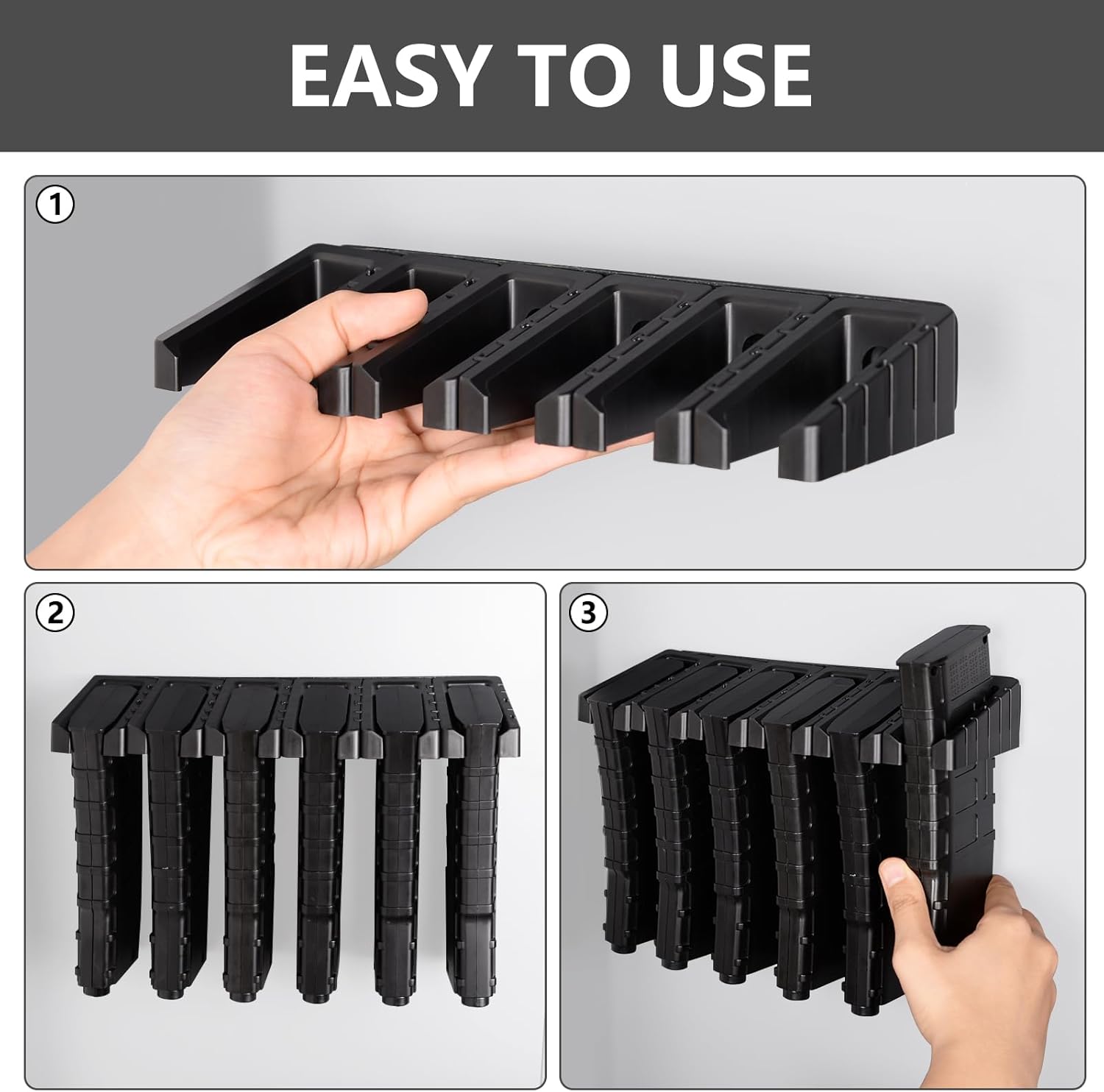 EASY TO USE

1

2

3