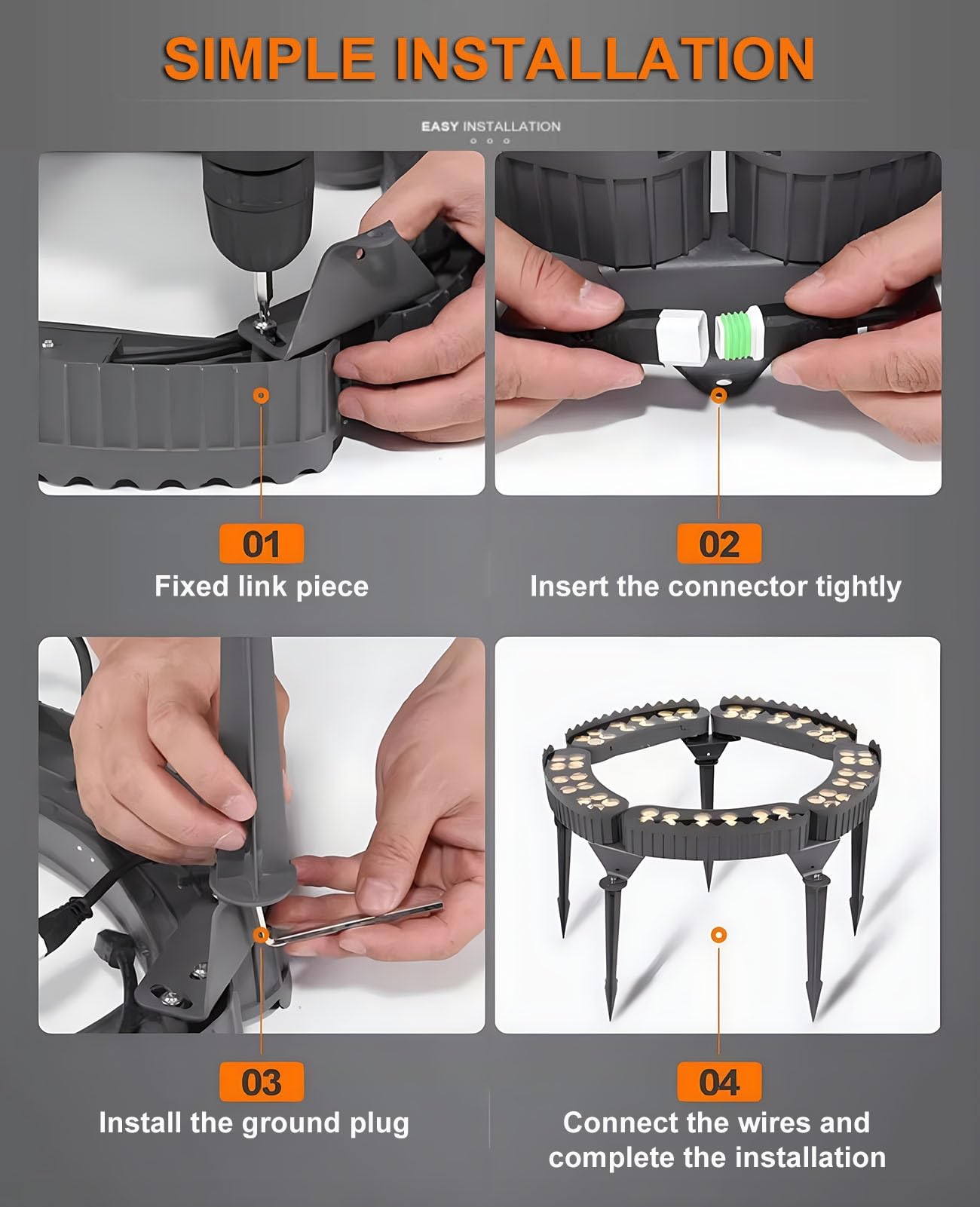 SIMPLE INSTALLATION

EASY INSTALLATION

01
Fixed link piece

02
Insert the connector tightly

03
Install the ground plug

04
Connect the wires and complete the installation