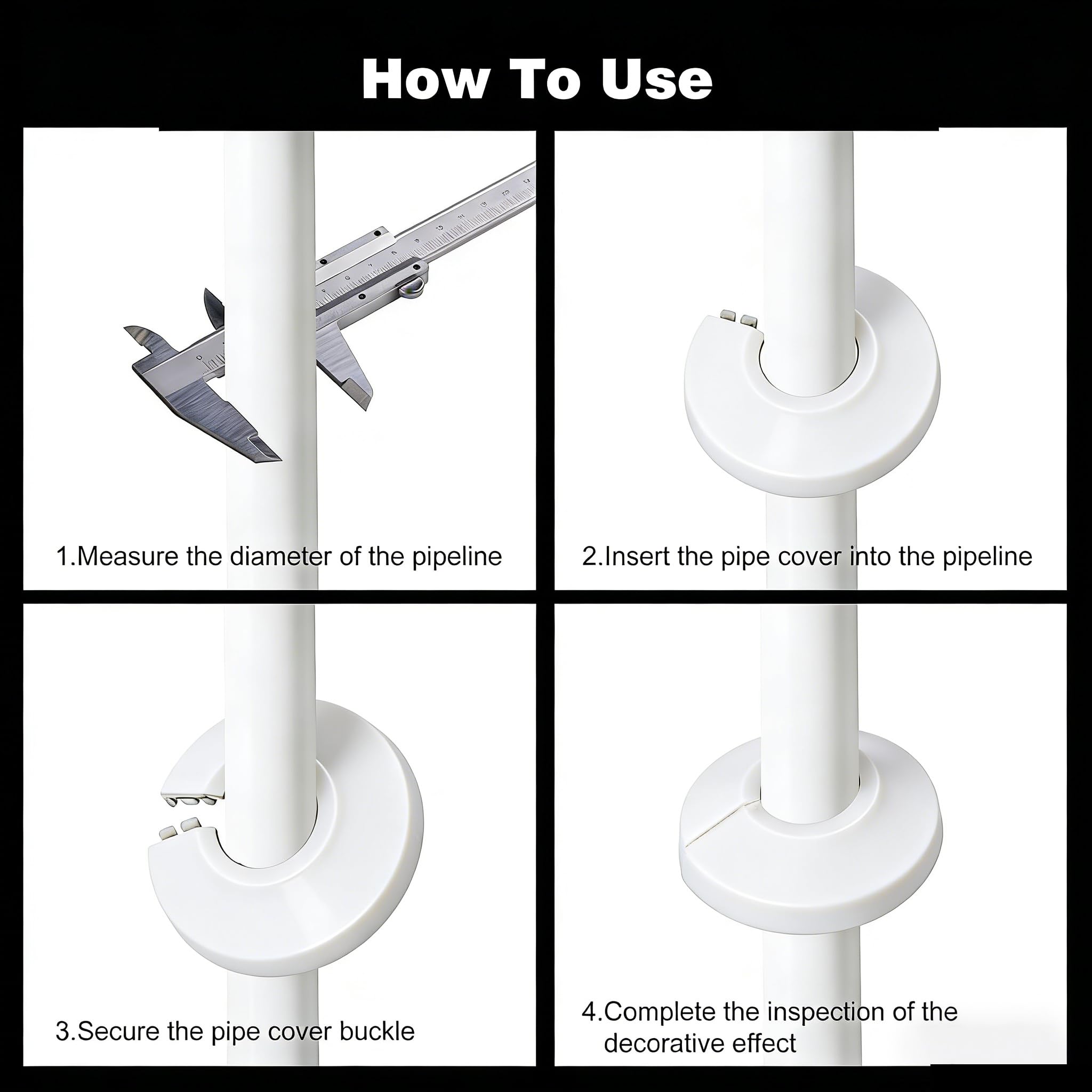 How To Use

1.Measure the diameter of the pipeline

2.Insert the pipe cover into the pipeline

3.Secure the pipe cover buckle

4.Complete the inspection of the decorative effect