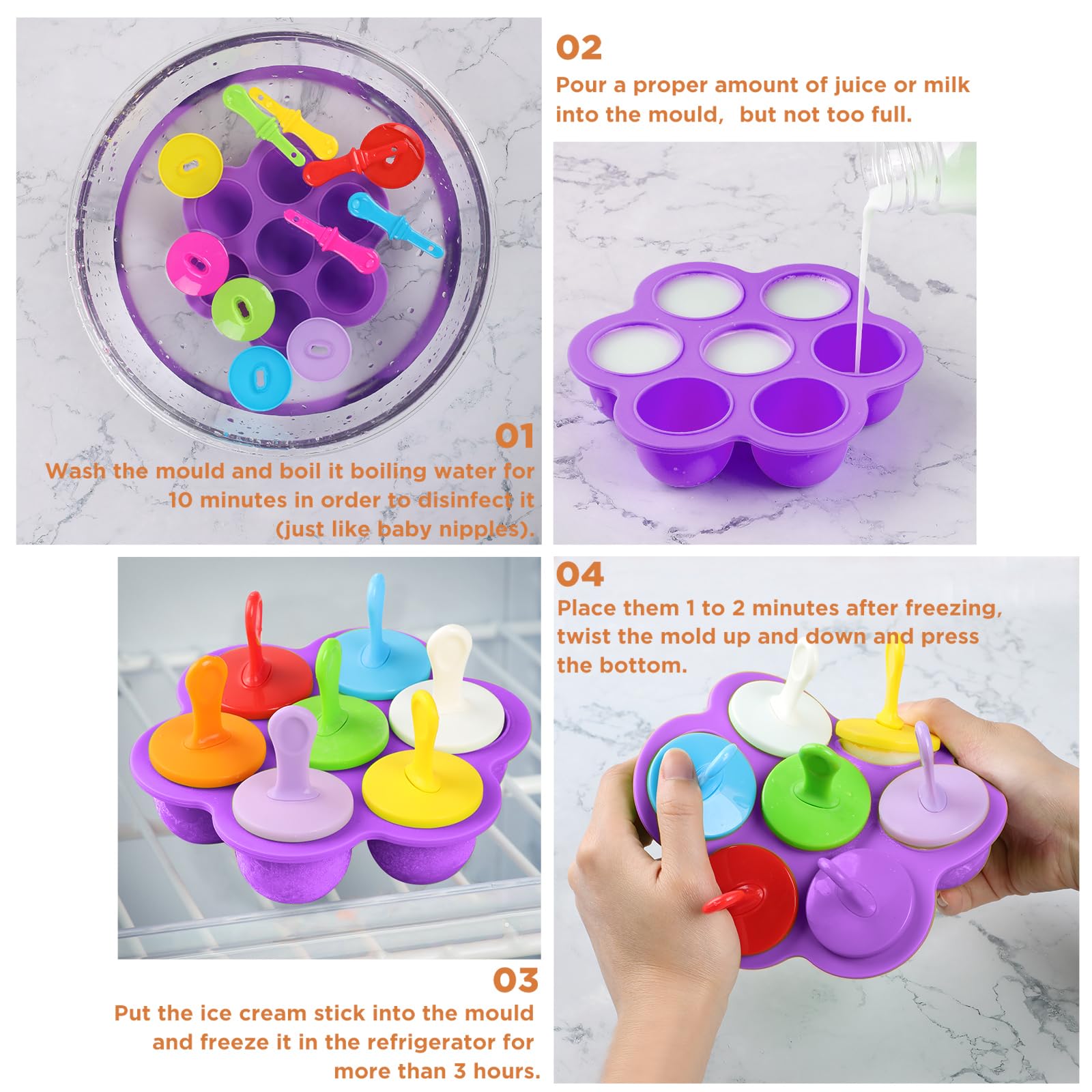 01
Wash the mould and boil it boiling water for 10 minutes in order to disinfect it (just like baby nipples).

02
Pour a proper amount of juice or milk into the mould,  but not too full.

03
Put the ice cream stick into the mould and freeze it in the refrigerator for more than 3 hours.

04
Place them 1 to 2 minutes after freezing, twist the mold up and down and press the bottom.