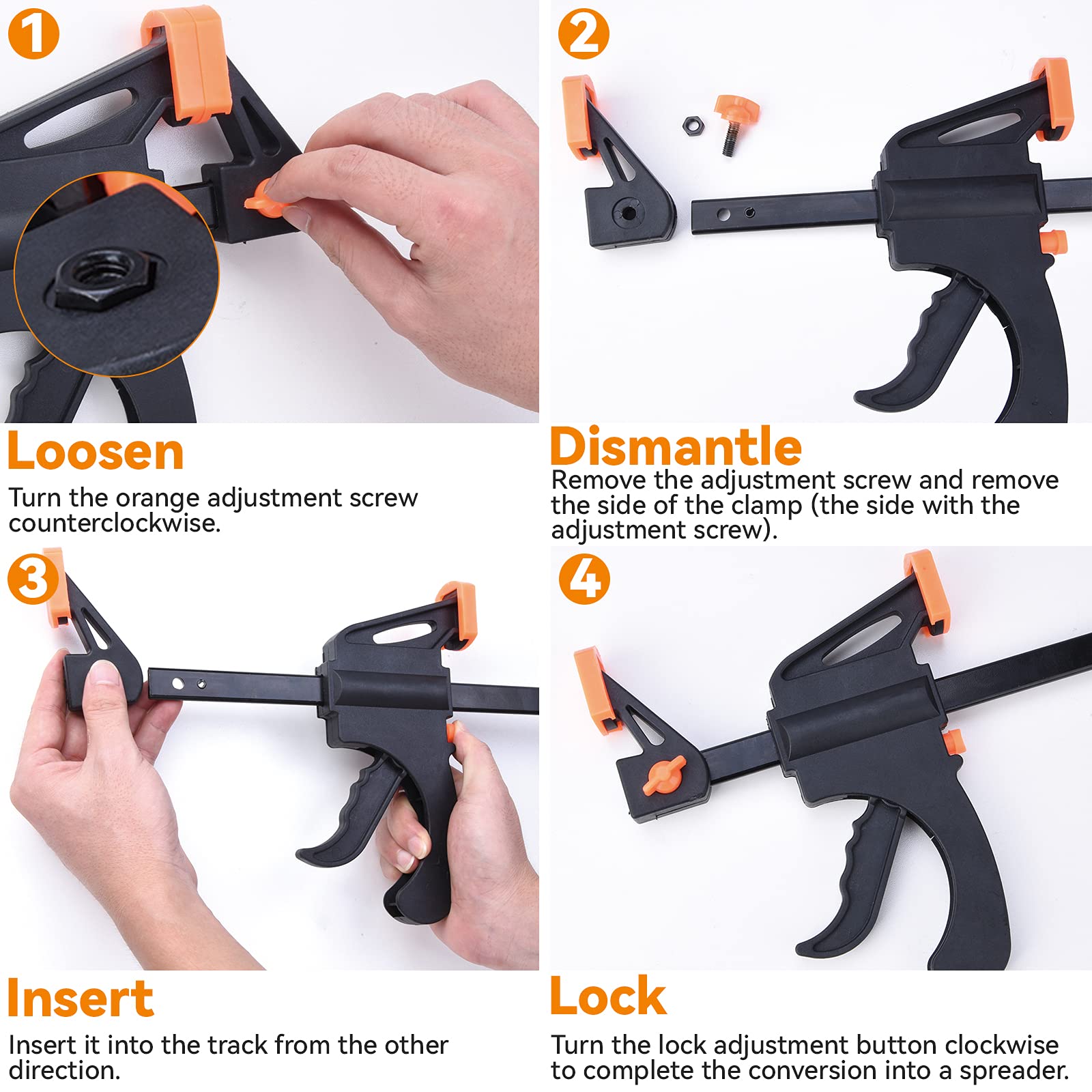 1

Loosen

Turn the orange adjustment screw counterclockwise.

2

Dismantle

Remove the adjustment screw and remove the side of the clamp (the side with the adjustment screw).

3

Insert

Insert it into the track from the other direction.

4

Lock

Turn the lock adjustment button clockwise to complete the conversion into a spreader.