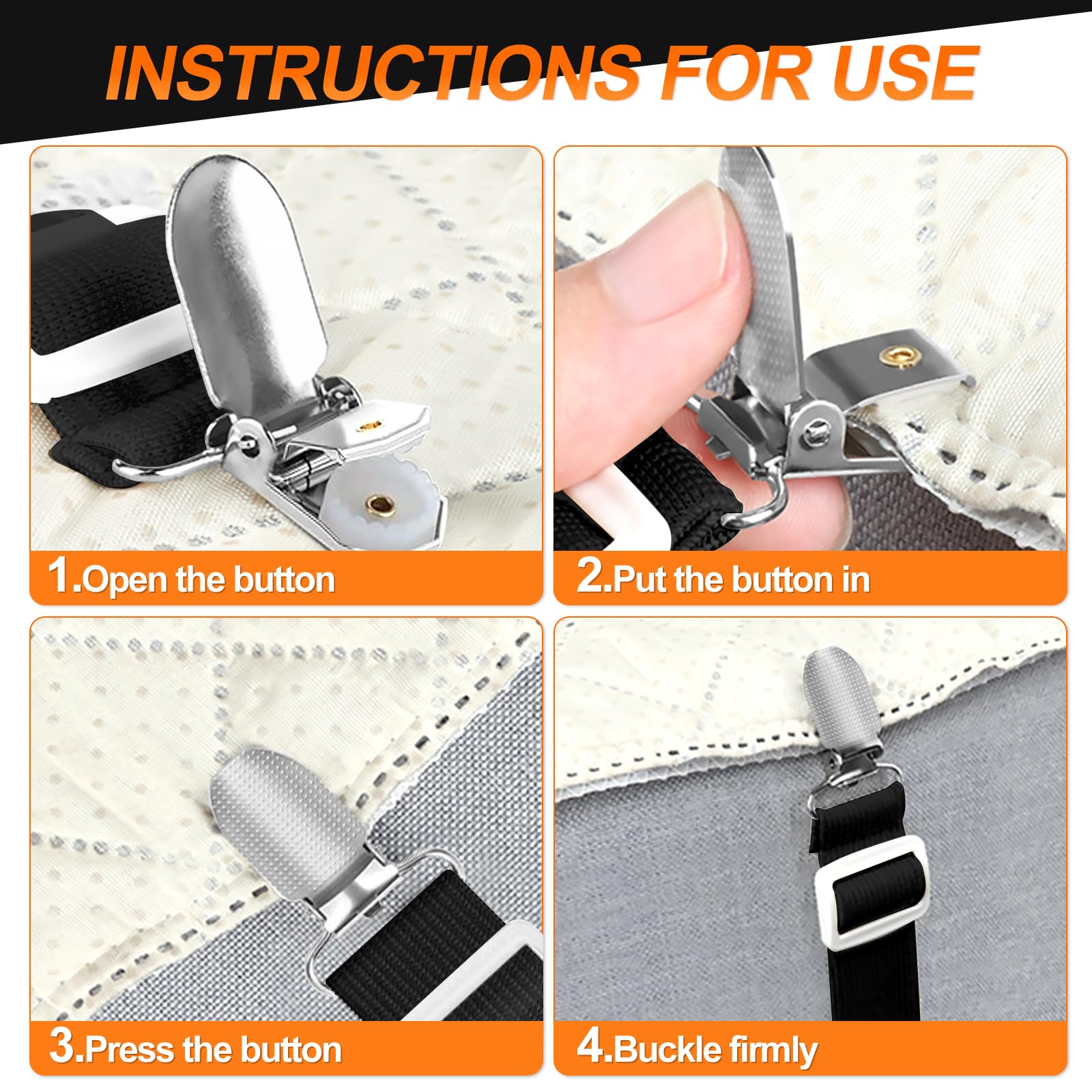 INSTRUCTIONS FOR USE

1.Open the button

2.Put the button in

3.Press the button

4.Buckle firmly