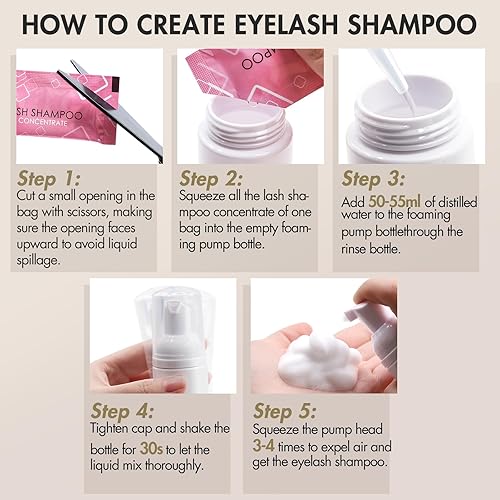 HOW TO CREATE EYELASH SHAMPOO

SH SHAMPOO
CONCENTRATE

POO

Step 1:
Cut a small opening in the bag with scissors, making sure the opening faces upward to avoid liquid spillage.

Step 2:
Squeeze all the lash shampoo concentrate of one bag into the empty foaming pump bottle.

Step 3:
Add 50-55ml of distilled water to the foaming pump bottlethrough the rinse bottle.

Step 4:
Tighten cap and shake the bottle for 30s to let the liquid mix thoroughly.

Step 5:
Squeeze the pump head 3-4 times to expel air and get the eyelash shampoo.