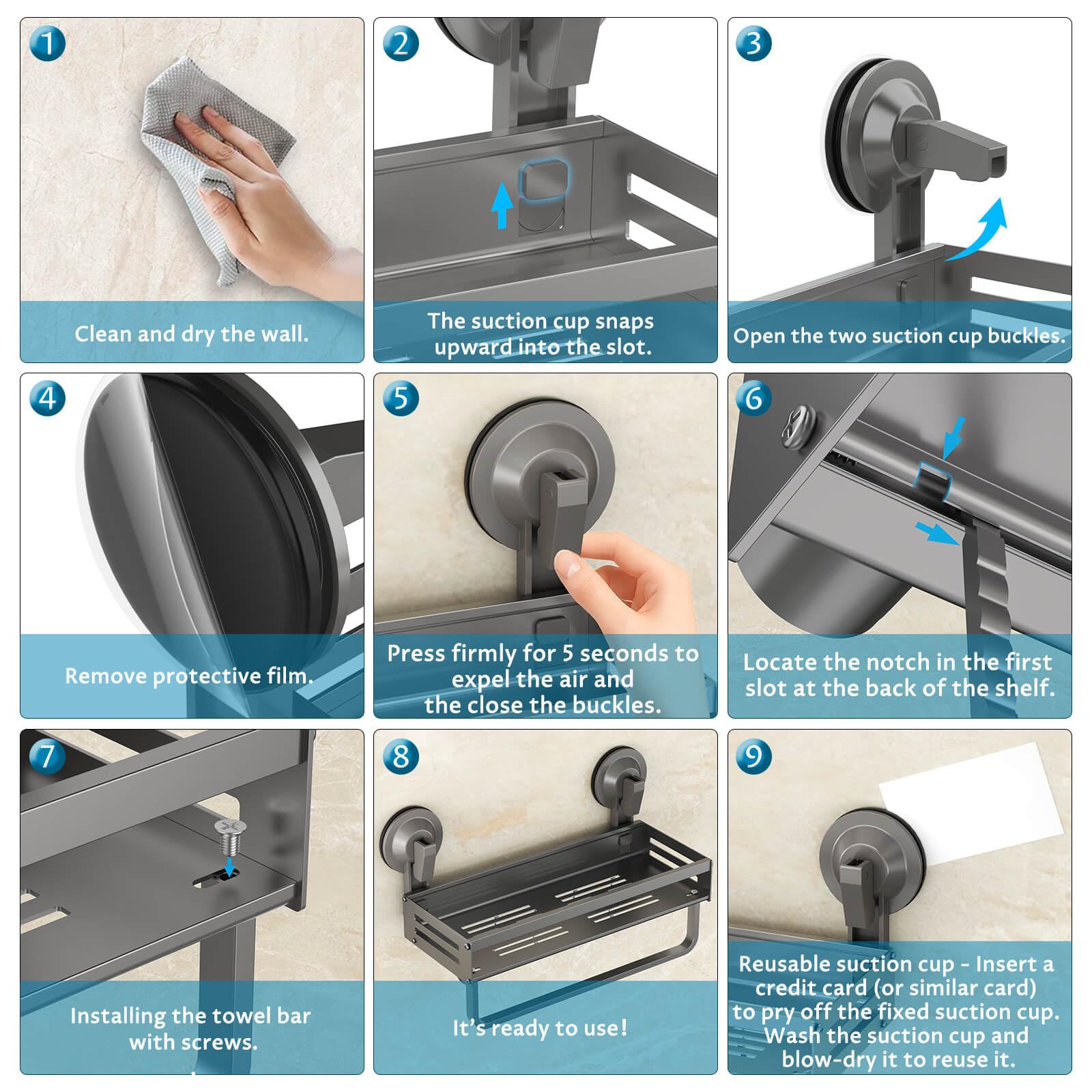 1
Clean and dry the wall.

2
The suction cup snaps upward into the slot.

3
Open the two suction cup buckles.

4
Remove protective film.

5
Press firmly for 5 seconds to expel the air and the close the buckles.

6
Locate the notch in the first slot at the back of the shelf.

7
Installing the towel bar with screws.

8
It's ready to use!

9
Reusable suction cup - Insert a credit card (or similar card) to pry off the fixed suction cup. Wash the suction cup and blow-dry it to reuse it.