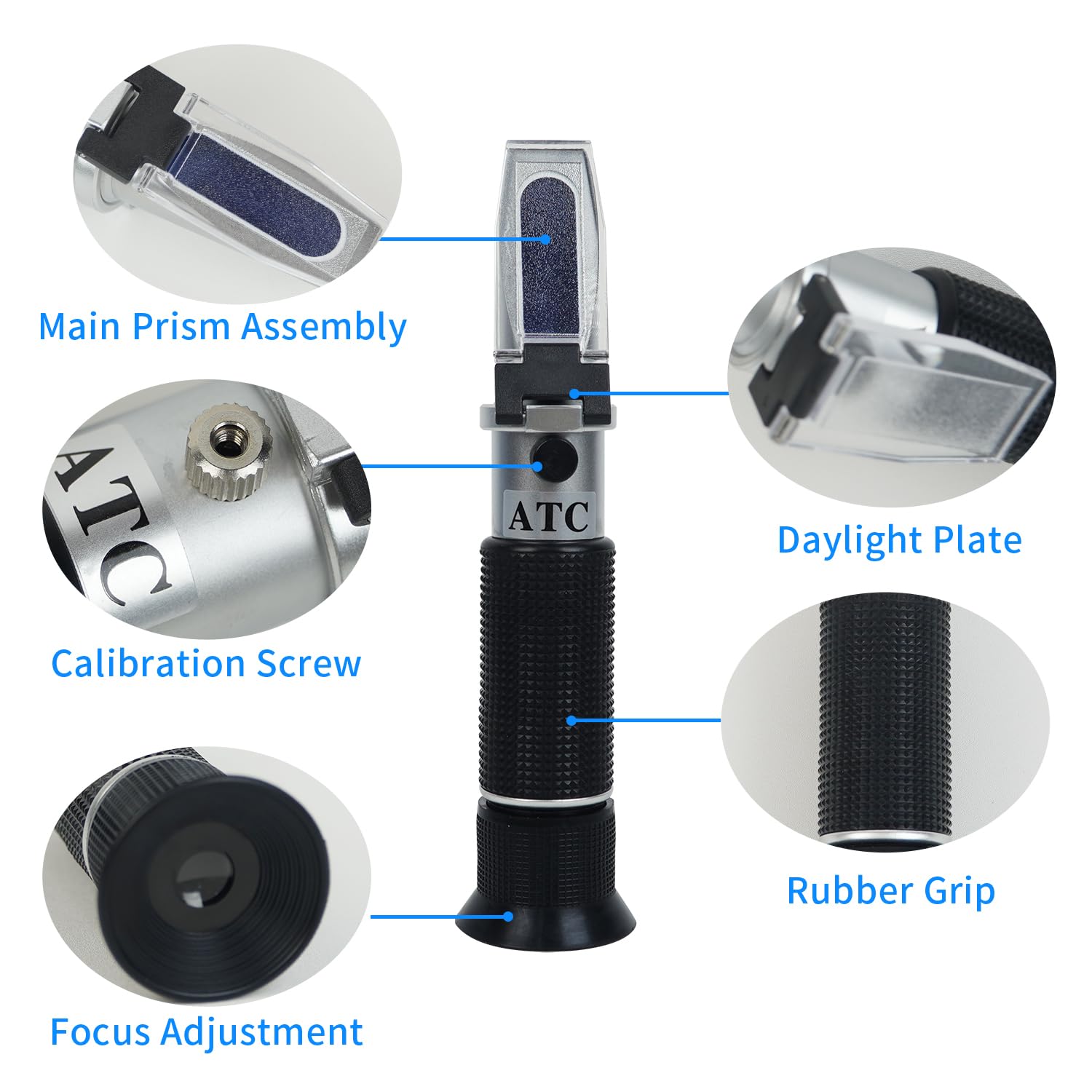 Main Prism Assembly

ATC

Calibration Screw

Focus Adjustment

ATC

Daylight Plate

Rubber Grip