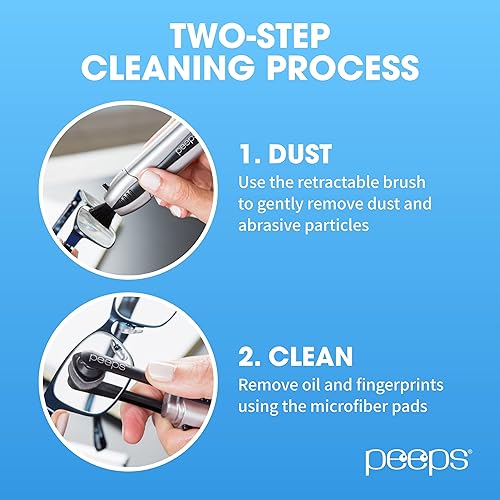 TWO-STEP CLEANING PROCESS

peeps

1. DUST
Use the retractable brush to gently remove dust and abrasive particles

peeps

2. CLEAN
Remove oil and fingerprints using the microfiber pads

peeps®