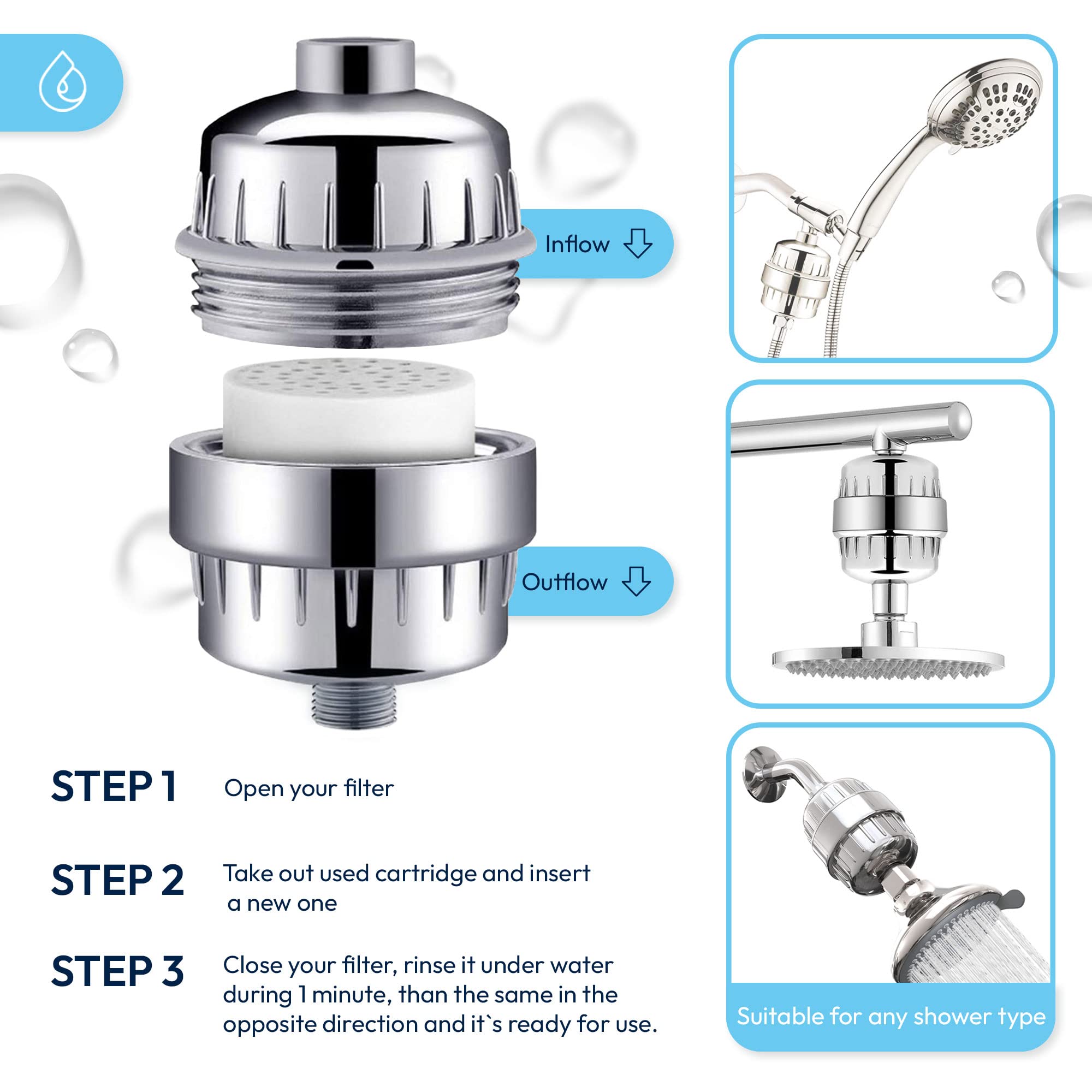 Inflow

Outflow

STEP 1 Open your filter

STEP 2 Take out used cartridge and insert a new one

STEP 3 Close your filter, rinse it under water during 1 minute, than the same in the opposite direction and it`s ready for use.

Suitable for any shower type