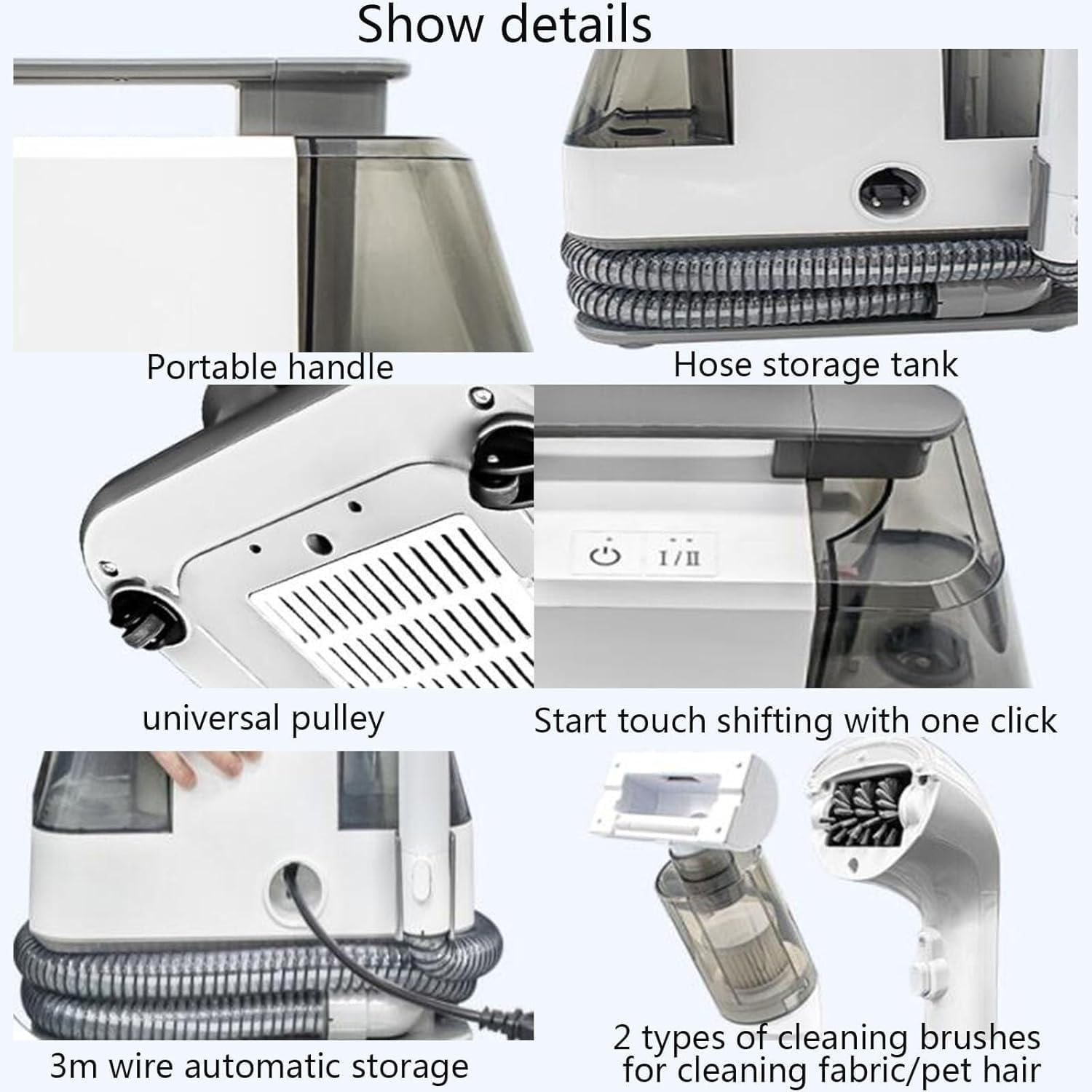 Show details

Portable handle

Hose storage tank

universal pulley

I / II

Start touch shifting with one click

3m wire automatic storage

2 types of cleaning brushes for cleaning fabric/pet hair