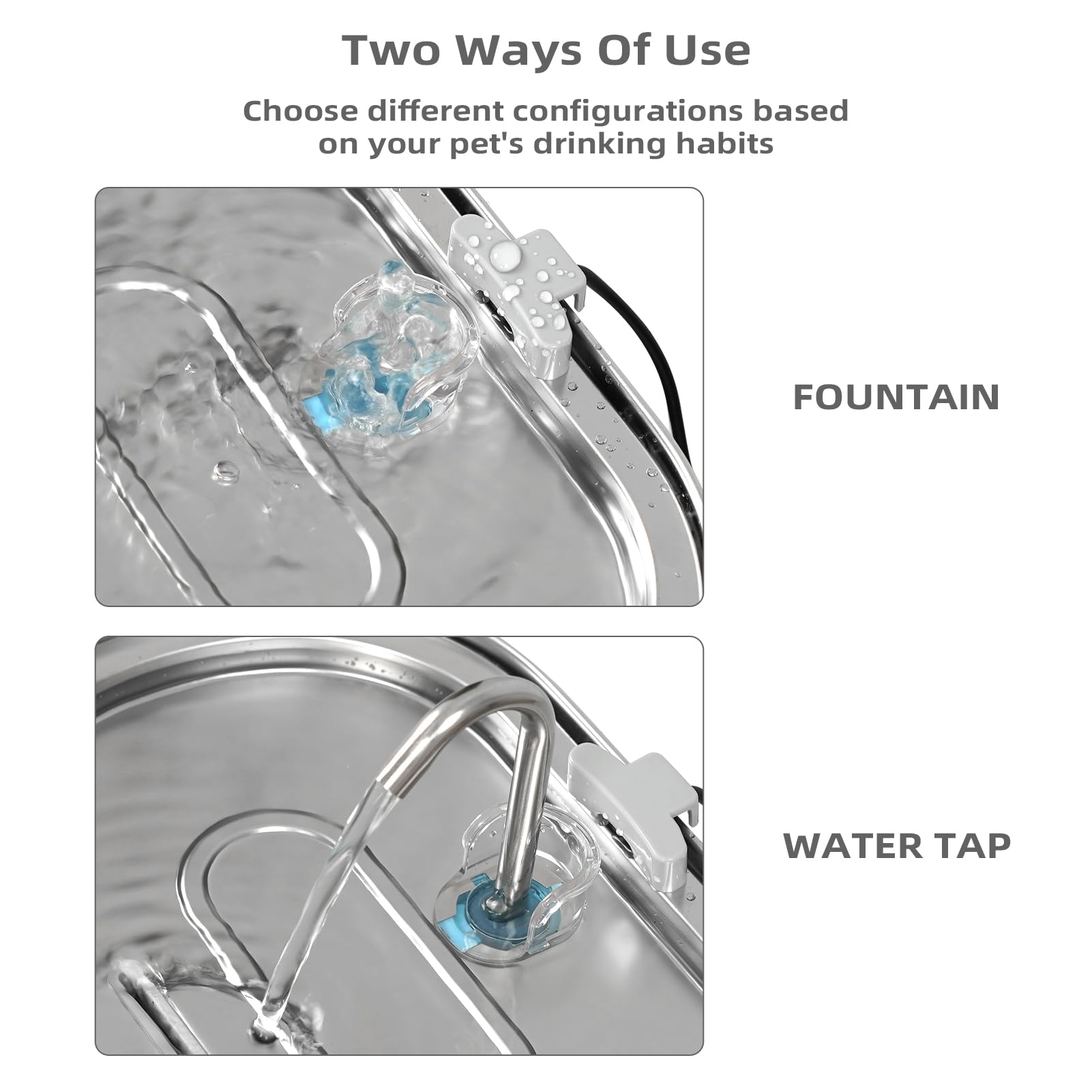 Two Ways Of Use

Choose different configurations based on your pet's drinking habits

FOUNTAIN

WATER TAP