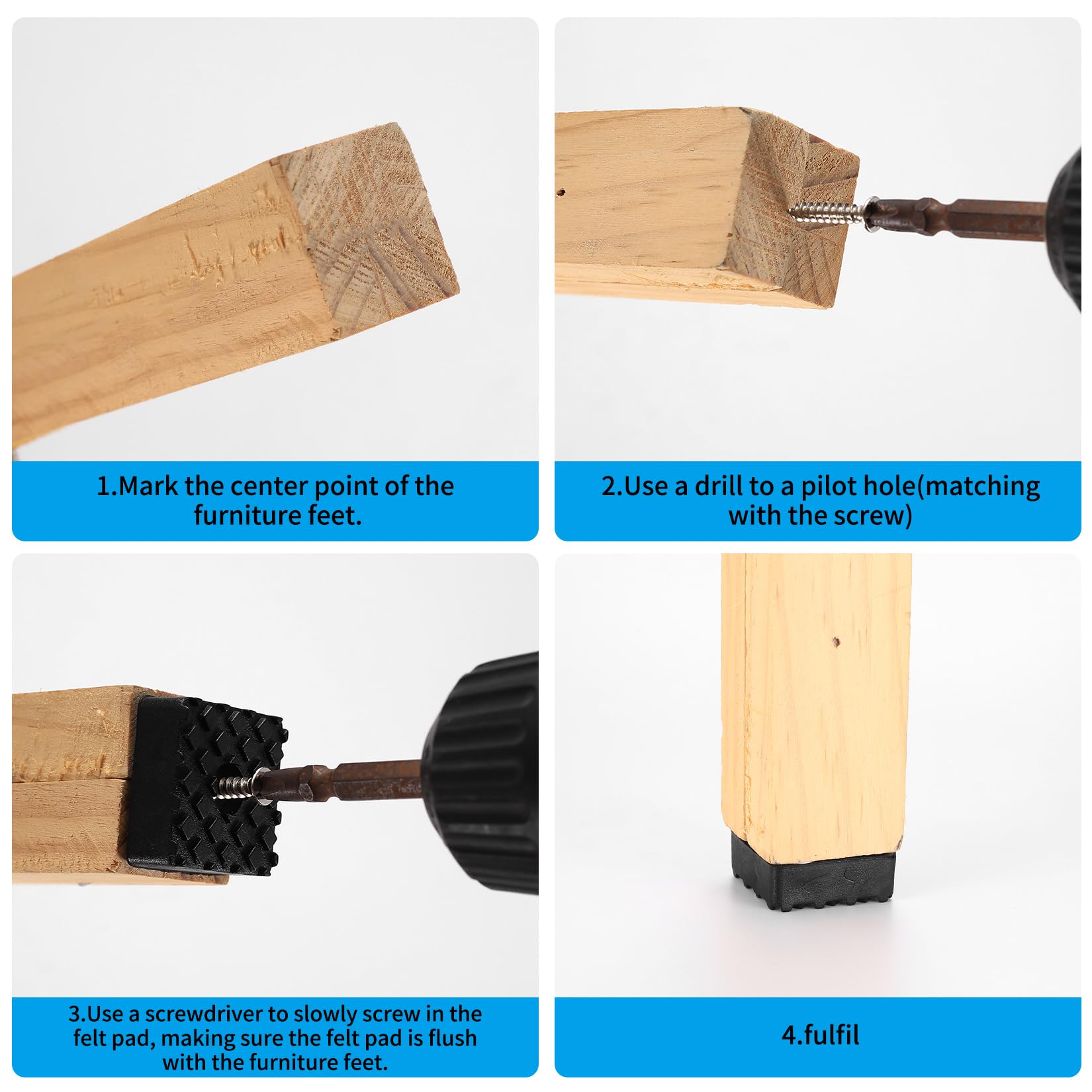 1.Mark the center point of the furniture feet.

2.Use a drill to a pilot hole(matching with the screw)

3.Use a screwdriver to slowly screw in the felt pad, making sure the felt pad is flush with the furniture feet.

4.fulfil