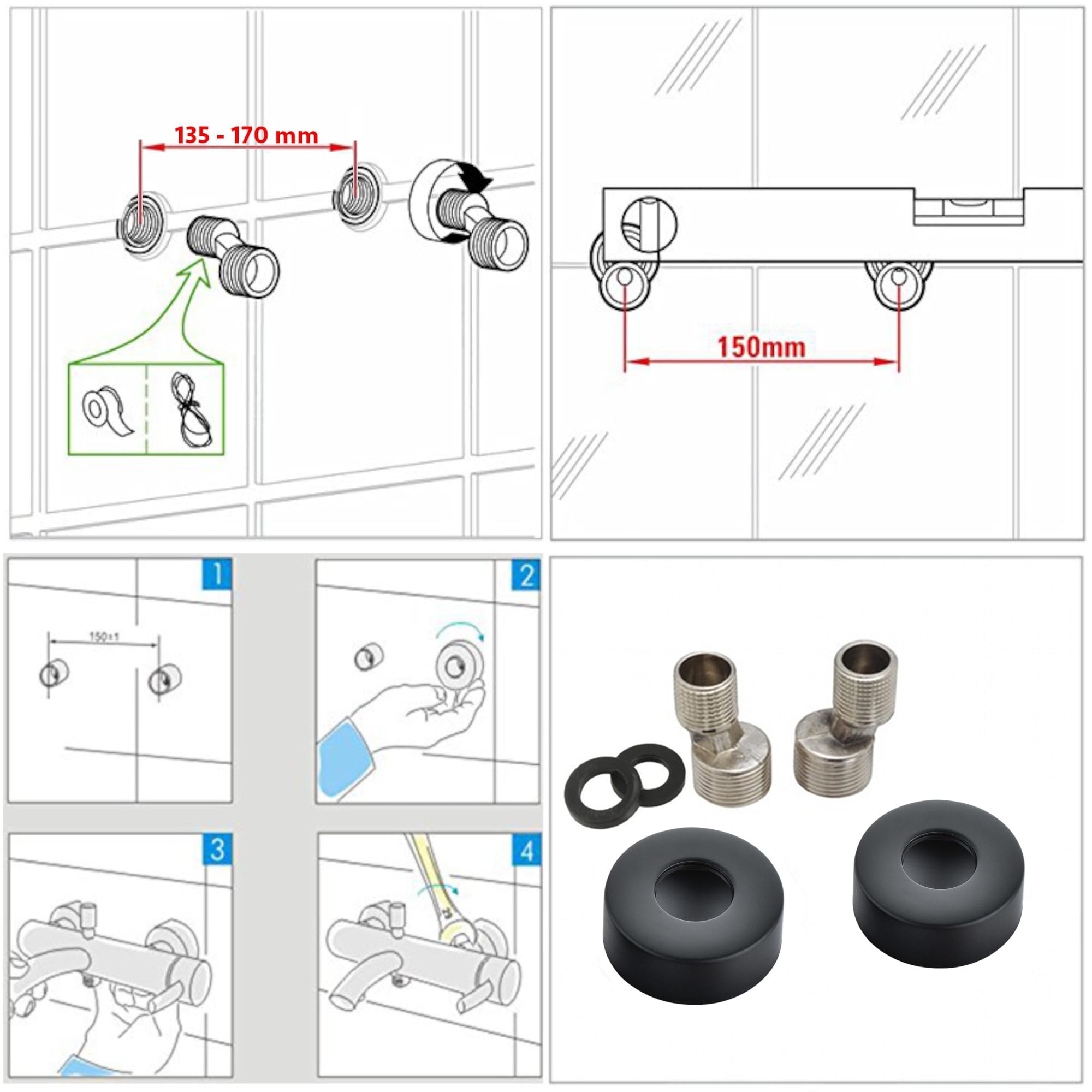 135 - 170 mm

150mm

1

150±1

2

3

4