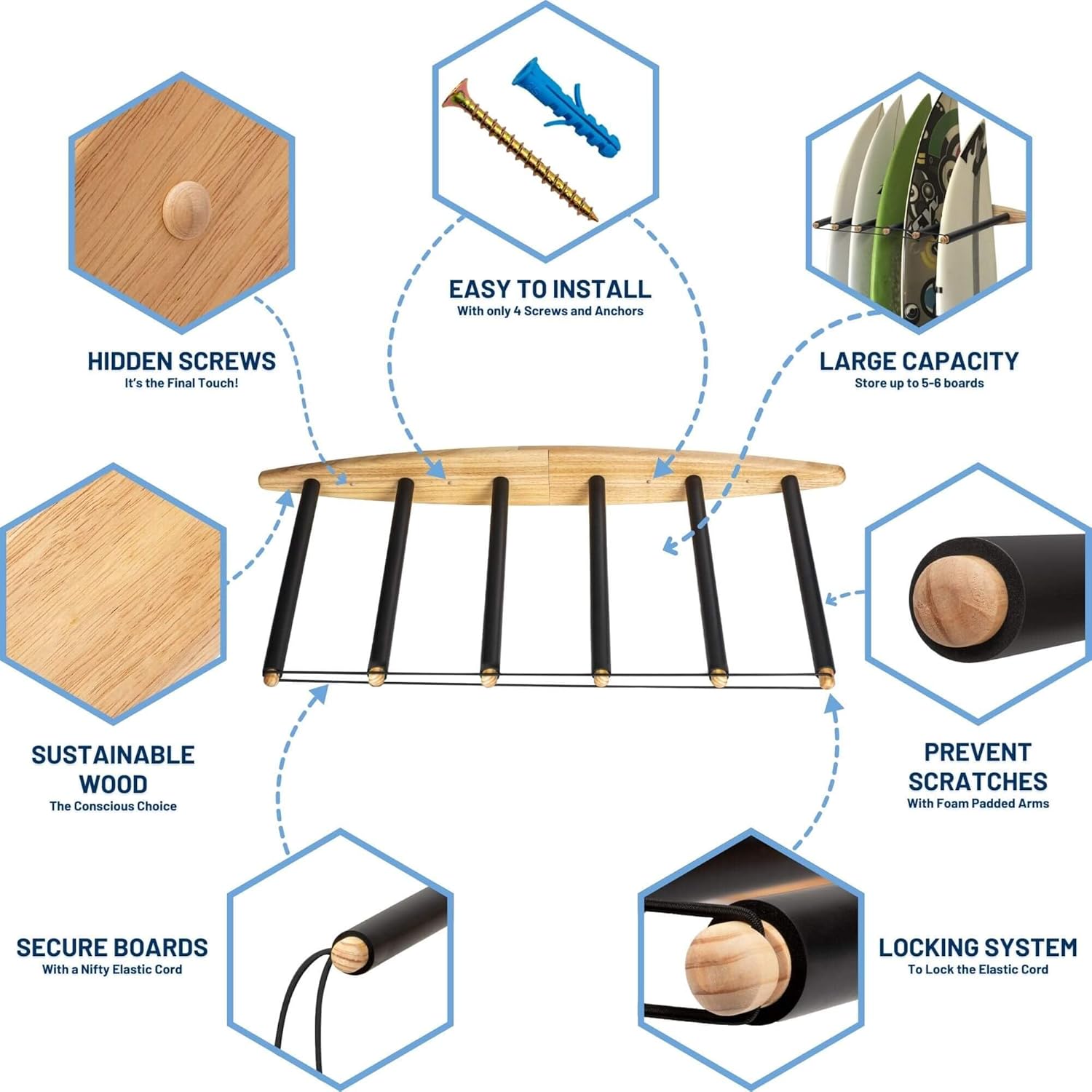 EASY TO INSTALL
With only 4 Screws and Anchors

HIDDEN SCREWS
It's the Final Touch!

LARGE CAPACITY
Store up to 5-6 boards

SUSTAINABLE WOOD
The Conscious Choice

PREVENT SCRATCHES
With Foam Padded Arms

SECURE BOARDS
With a Nifty Elastic Cord

LOCKING SYSTEM
To Lock the Elastic Cord