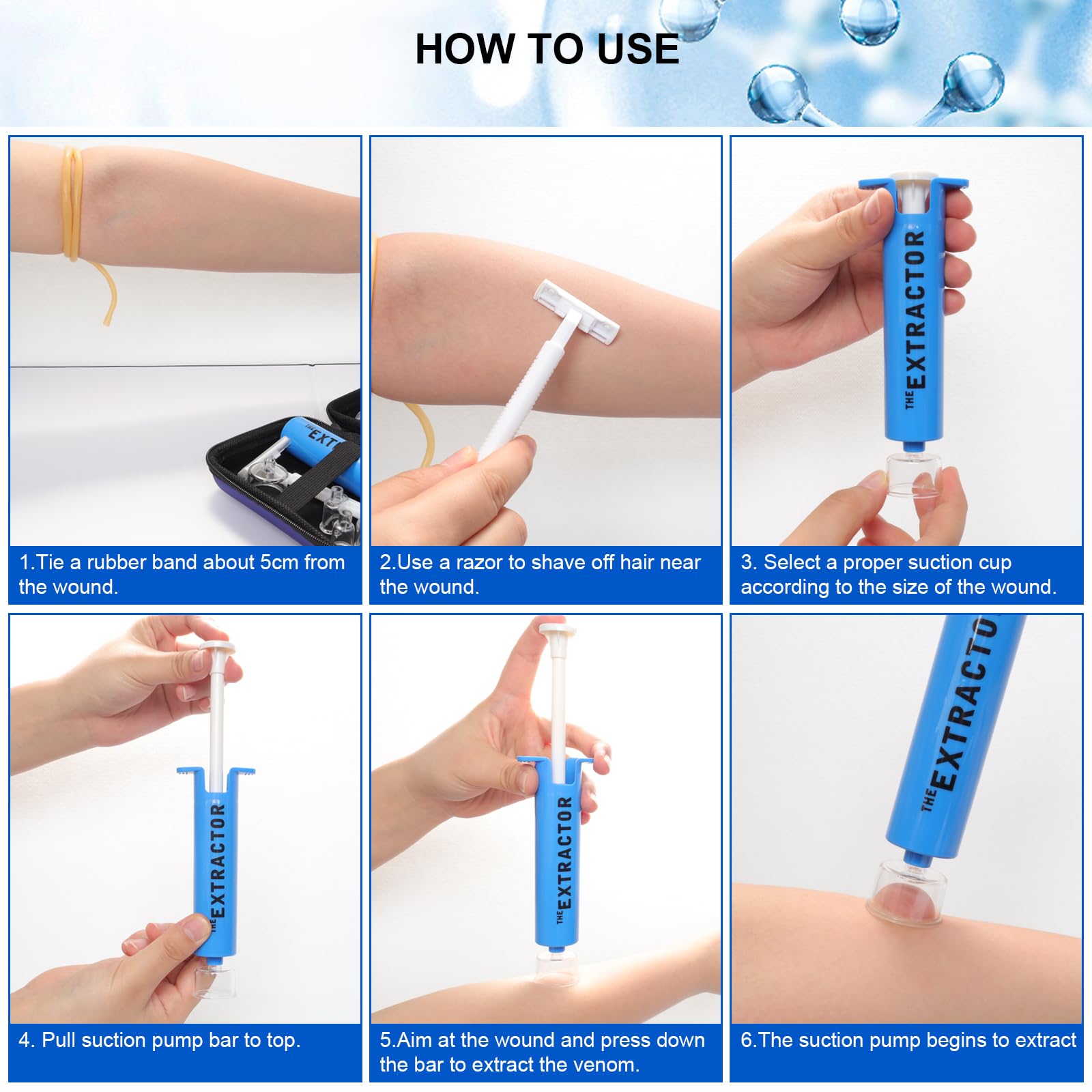 HOW TO USE

THE EXT

1.Tie a rubber band about 5cm from the wound.

2.Use a razor to shave off hair near the wound.

THE EXTRACTOR

3. Select a proper suction cup according to the size of the wound.

THE EXTRACTOR

4. Pull suction pump bar to top.

THE EXTRACTOR

5.Aim at the wound and press down the bar to extract the venom.

THE EXTRACTO

6.The suction pump begins to extract