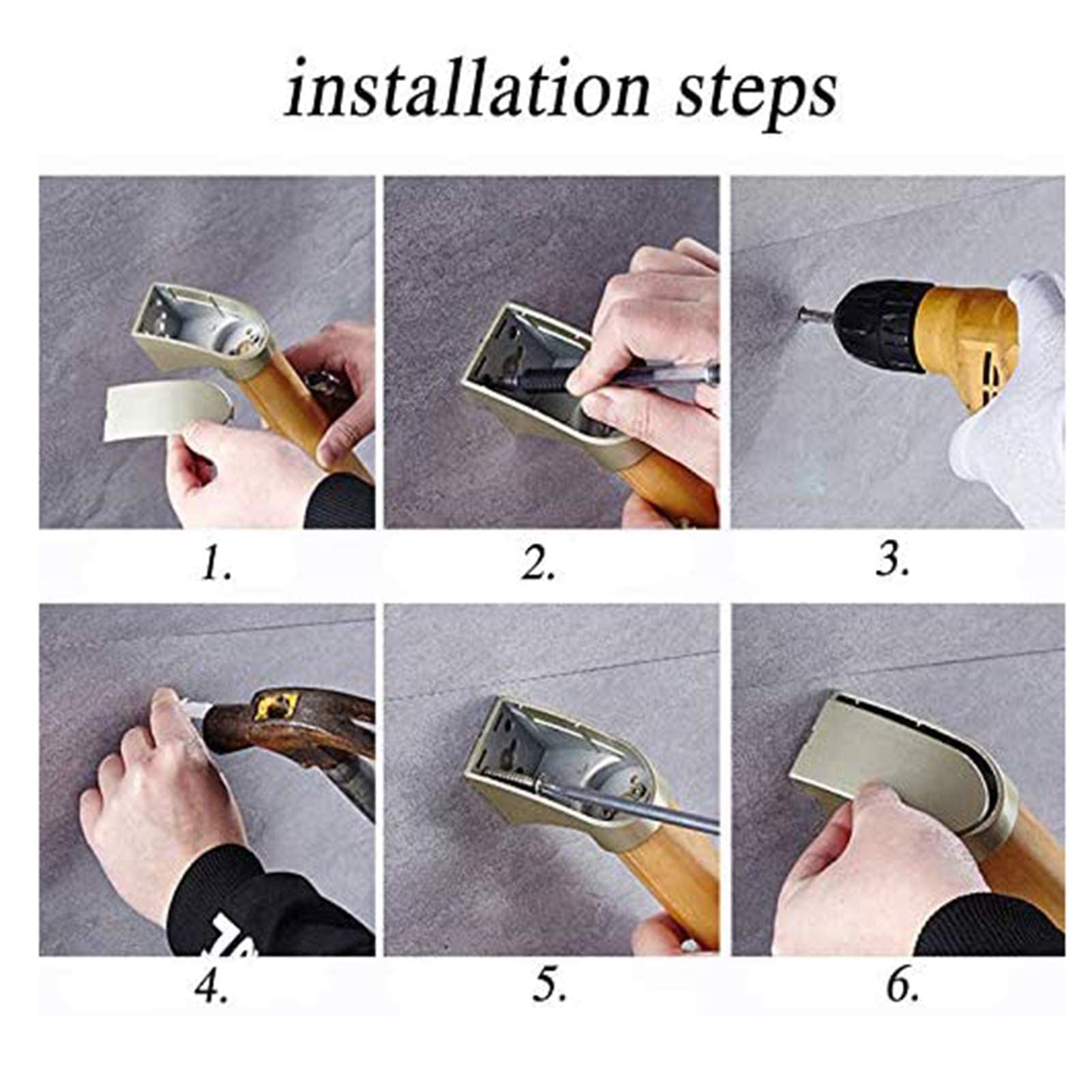 installation steps

1.

2.

3.

4.

5.

6.