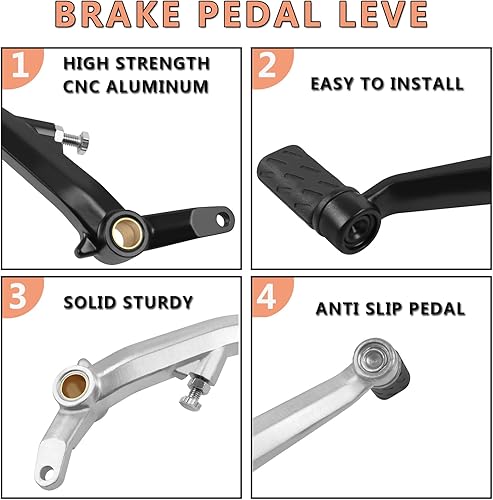 BRAKE PEDAL LEVE

1 HIGH STRENGTH CNC ALUMINUM

2 EASY TO INSTALL

3 SOLID STURDY

4 ANTI SLIP PEDAL