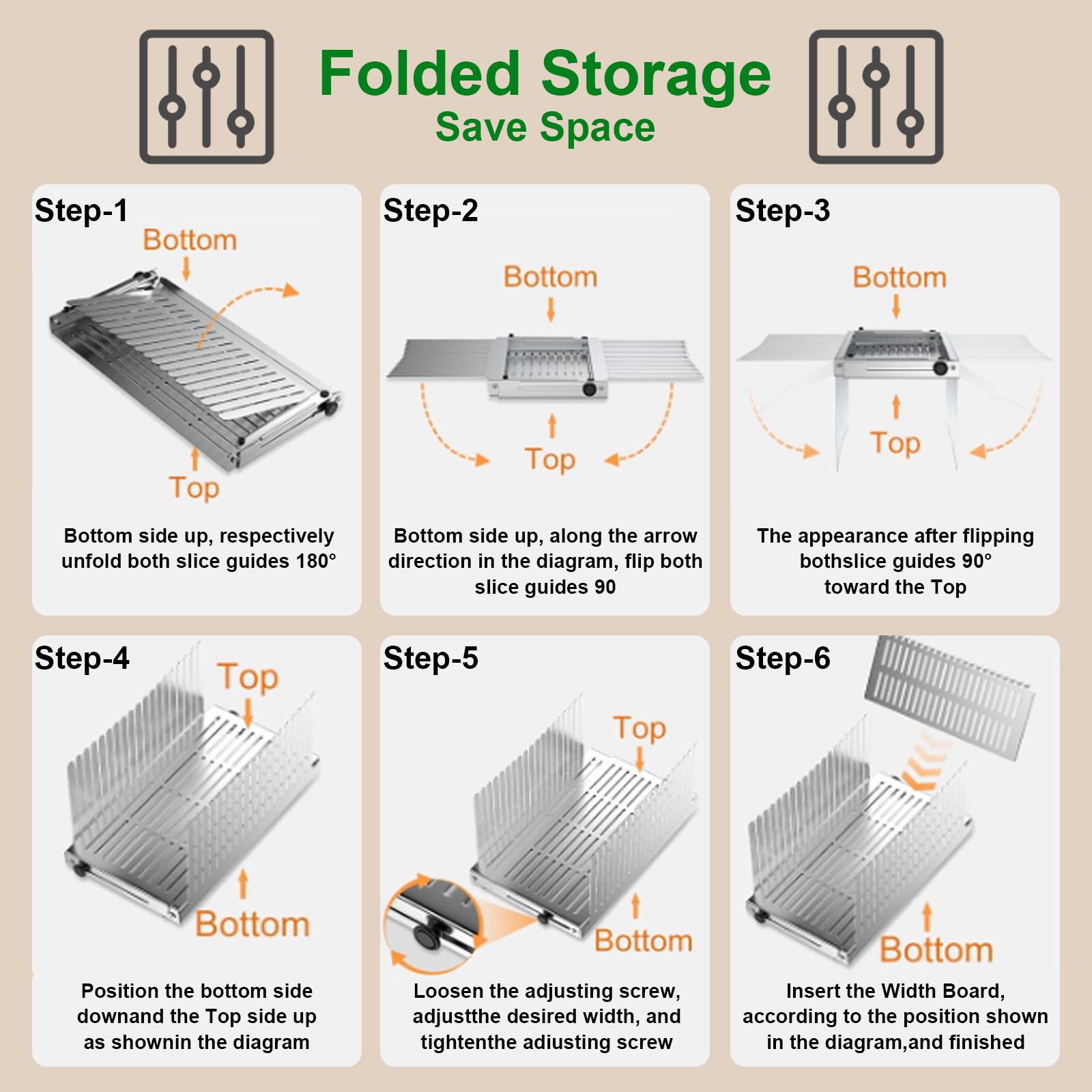 Folded Storage
Save Space

Step-1
Bottom
Top
Bottom side up, respectively unfold both slice guides 180°

Step-2
Bottom
Top
Bottom side up, along the arrow direction in the diagram, flip both slice guides 90

Step-3
Bottom
Top
The appearance after flipping bothslice guides 90° toward the Top

Step-4
Top
Bottom
Position the bottom side downand the Top side up as shownin the diagram

Step-5
Top
Bottom
Loosen the adjusting screw, adjustthe desired width, and tightenthe adiusting screw

Step-6
Bottom
Insert the Width Board, according to the position shown in the diagram,and finished