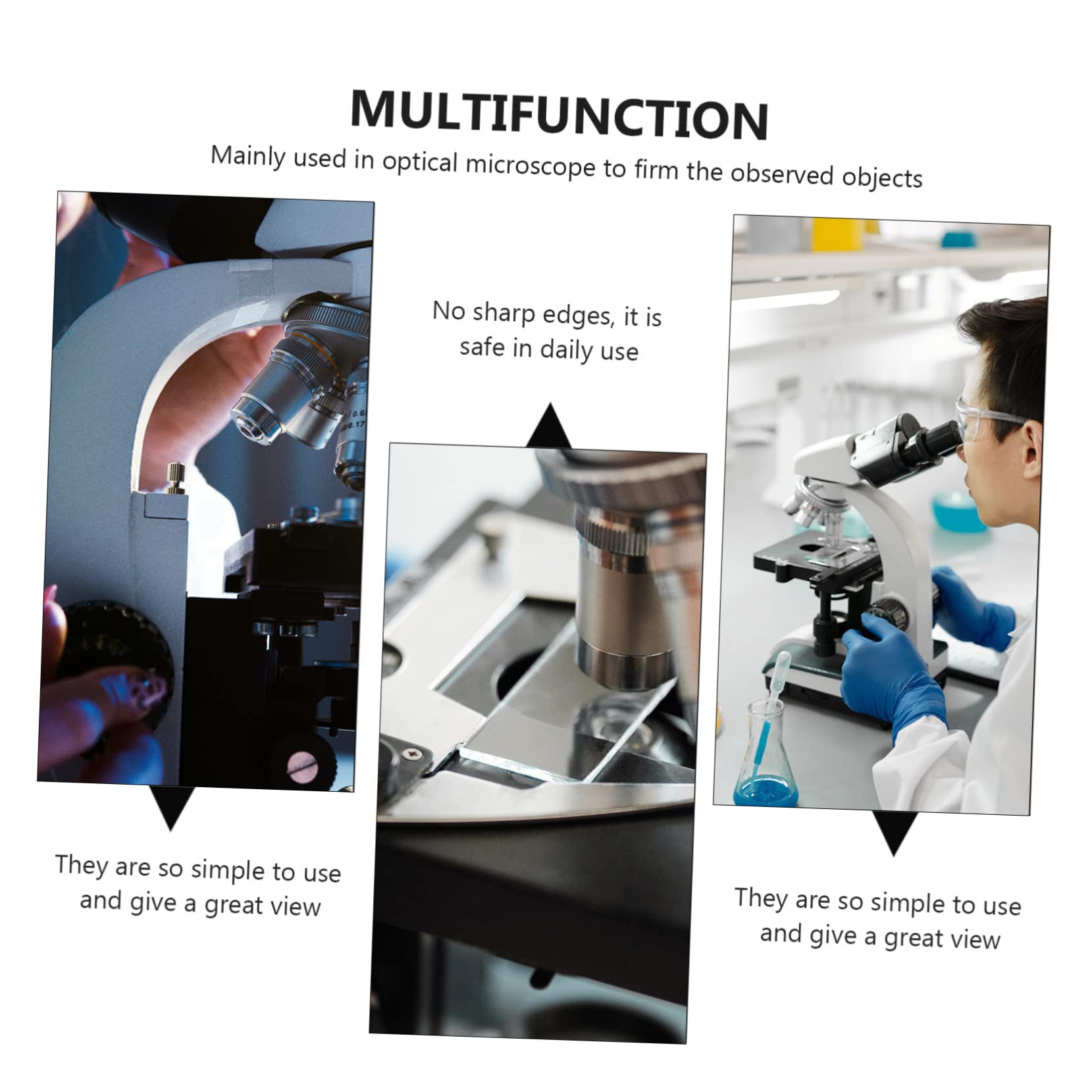 MULTIFUNCTION

Mainly used in optical microscope to firm the observed objects

No sharp edges, it is safe in daily use

They are so simple to use and give a great view

They are so simple to use and give a great view