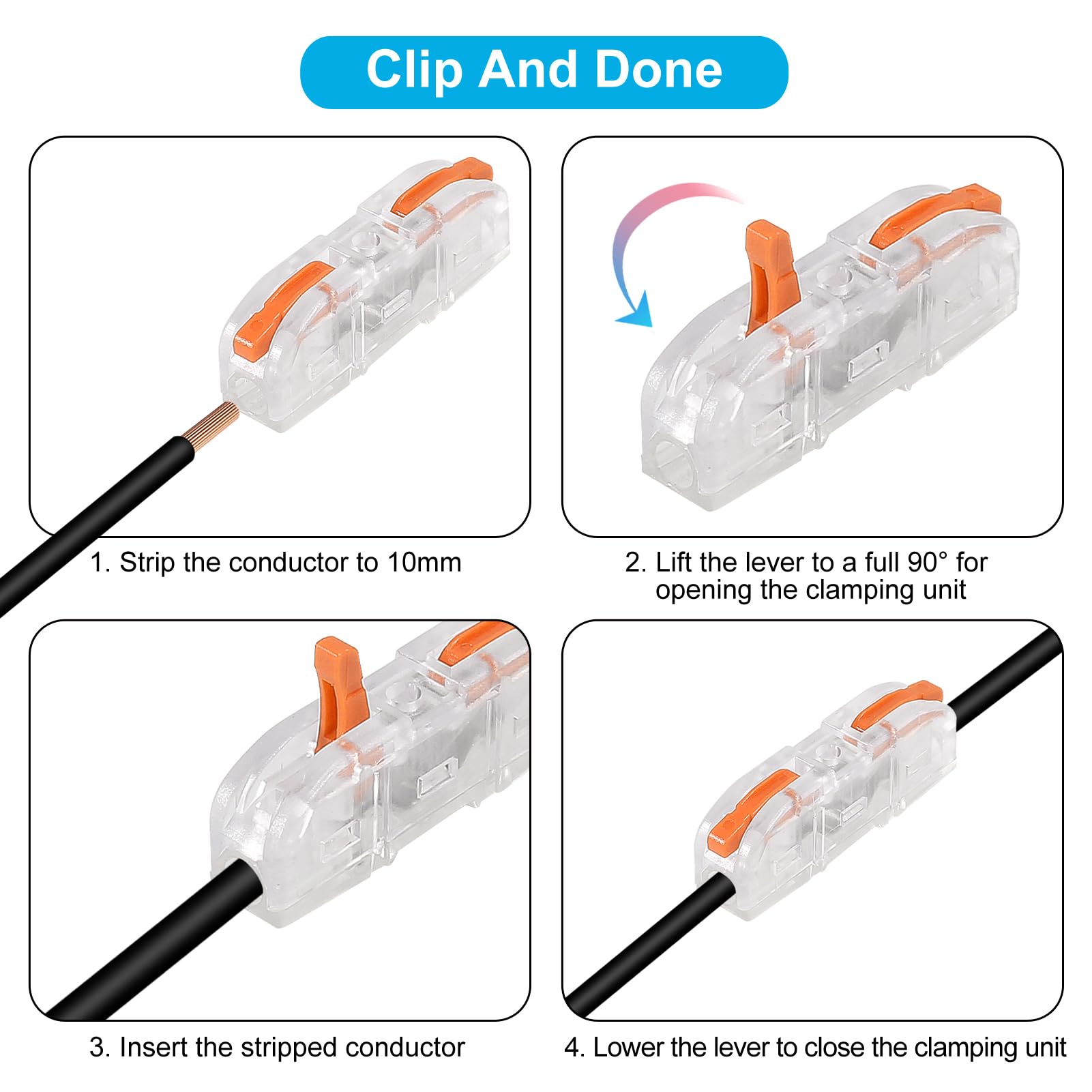 Clip And Done

1. Strip the conductor to 10mm

2. Lift the lever to a full 90° for opening the clamping unit

3. Insert the stripped conductor

4. Lower the lever to close the clamping unit