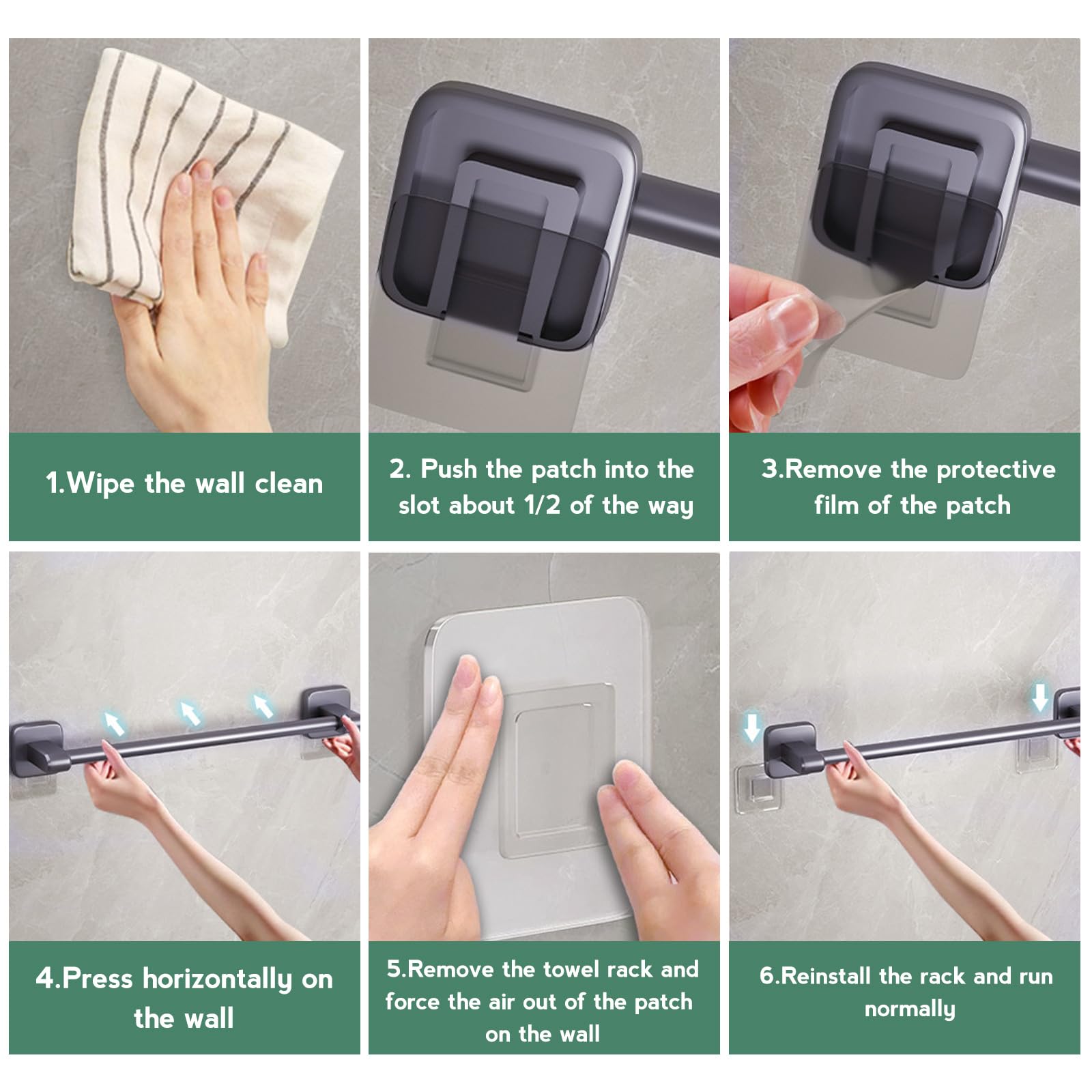 1.Wipe the wall clean

2. Push the patch into the slot about 1/2 of the way

3.Remove the protective film of the patch

4.Press horizontally on the wall

5.Remove the towel rack and force the air out of the patch on the wall

6.Reinstall the rack and run normally