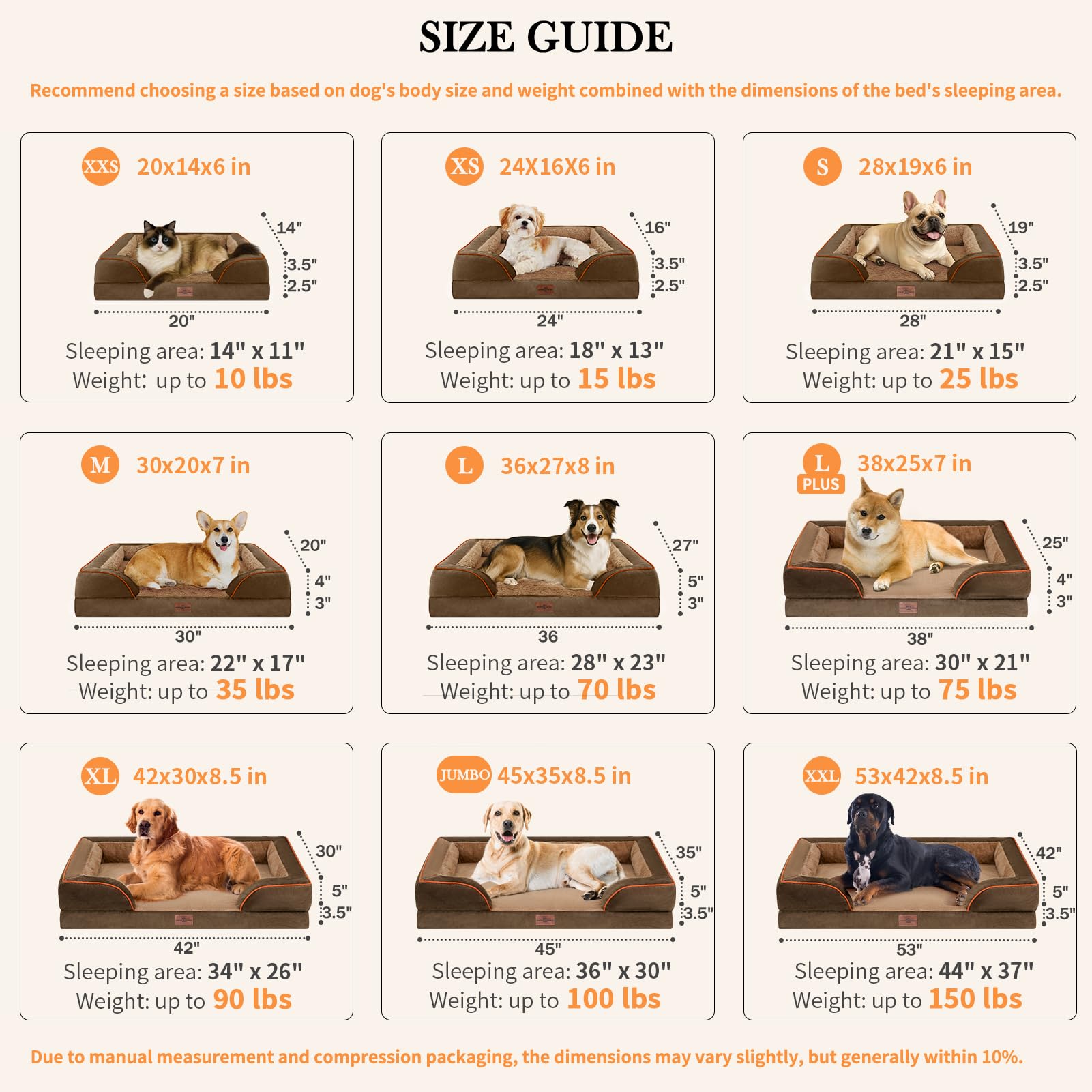 SIZE GUIDE

Recommend choosing a size based on dog's body size and weight combined with the dimensions of the bed's sleeping area.

XXS 20x14x6 in
14"
3.5"
2.5"
20"
Sleeping area: 14" x 11"
Weight: up to 10 lbs

XS 24X16X6 in
16"
3.5"
2.5"
24"
Sleeping area: 18" x 13"
Weight: up to 15 lbs

S 28x19x6 in
19"
3.5"
2.5"
28"
Sleeping area: 21" x 15"
Weight: up to 25 lbs

M 30x20x7 in
20"
4"
3"
30"
Sleeping area: 22" x 17"
Weight: up to 35 lbs

L 36x27x8 in
27"
5"
3"
36
Sleeping area: 28" x 23"
Weight: up to 70 lbs

L PLUS 38x25x7 in
25"
4"
3"
38"
Sleeping area: 30" x 21"
Weight: up to 75 lbs

XL 42x30x8.5 in
30"
5"
3.5"
42"
Sleeping area: 34" x 26"
Weight: up to 90 lbs

JUMBO 45x35x8.5 in
35"
5"
3.5"
45"
Sleeping area: 36" x 30"
Weight: up to 100 lbs

XXL 53x42x8.5 in
42"
5"
3.5"
53"
Sleeping area: 44" x 37"
Weight: up to 150 lbs

Due to manual measurement and compression packaging, the dimensions may vary slightly, but generally within 10%.