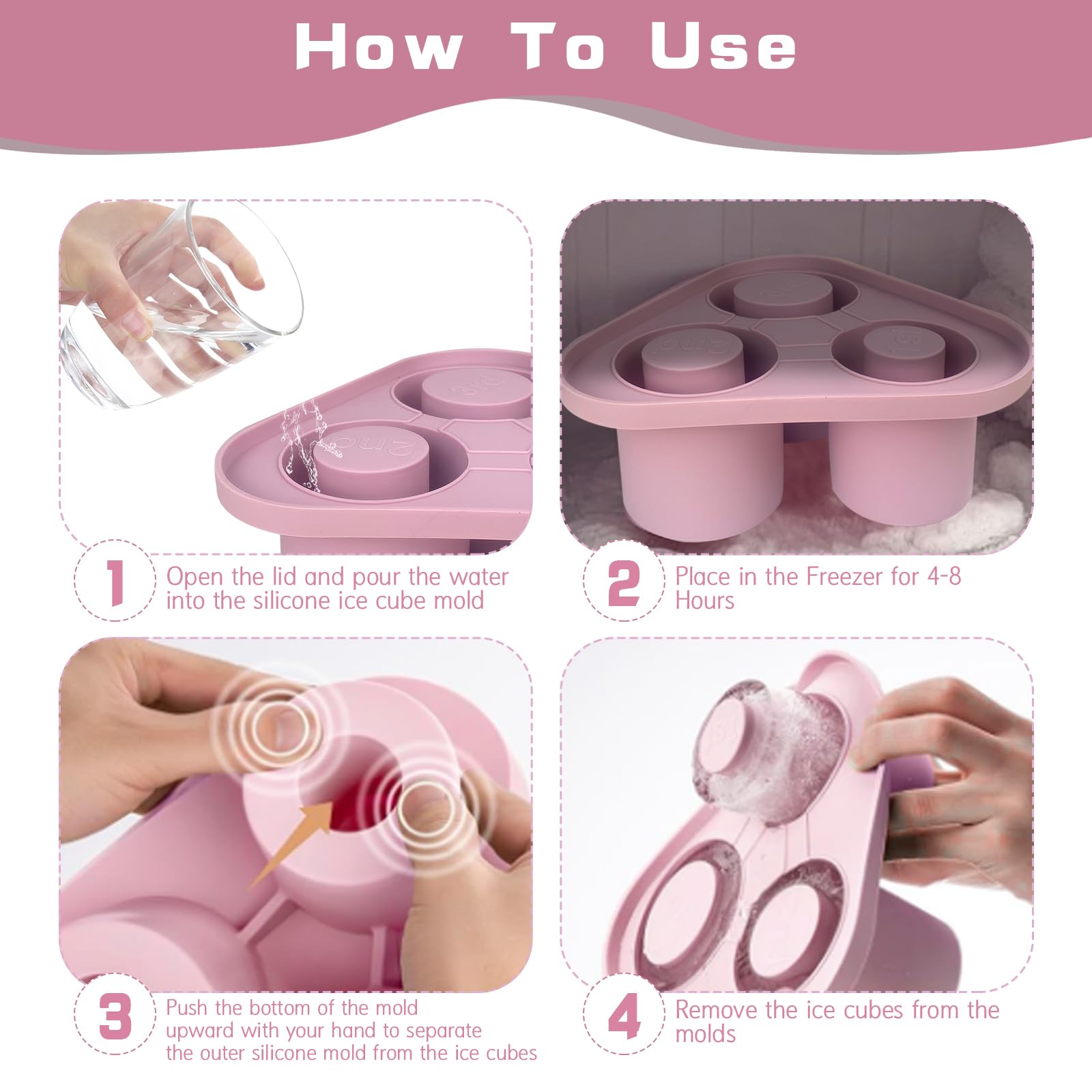 How To Use

1 Open the lid and pour the water into the silicone ice cube mold

2 Place in the Freezer for 4-8 Hours

3 Push the bottom of the mold upward with your hand to separate the outer silicone mold from the ice cubes

4 Remove the ice cubes from the molds