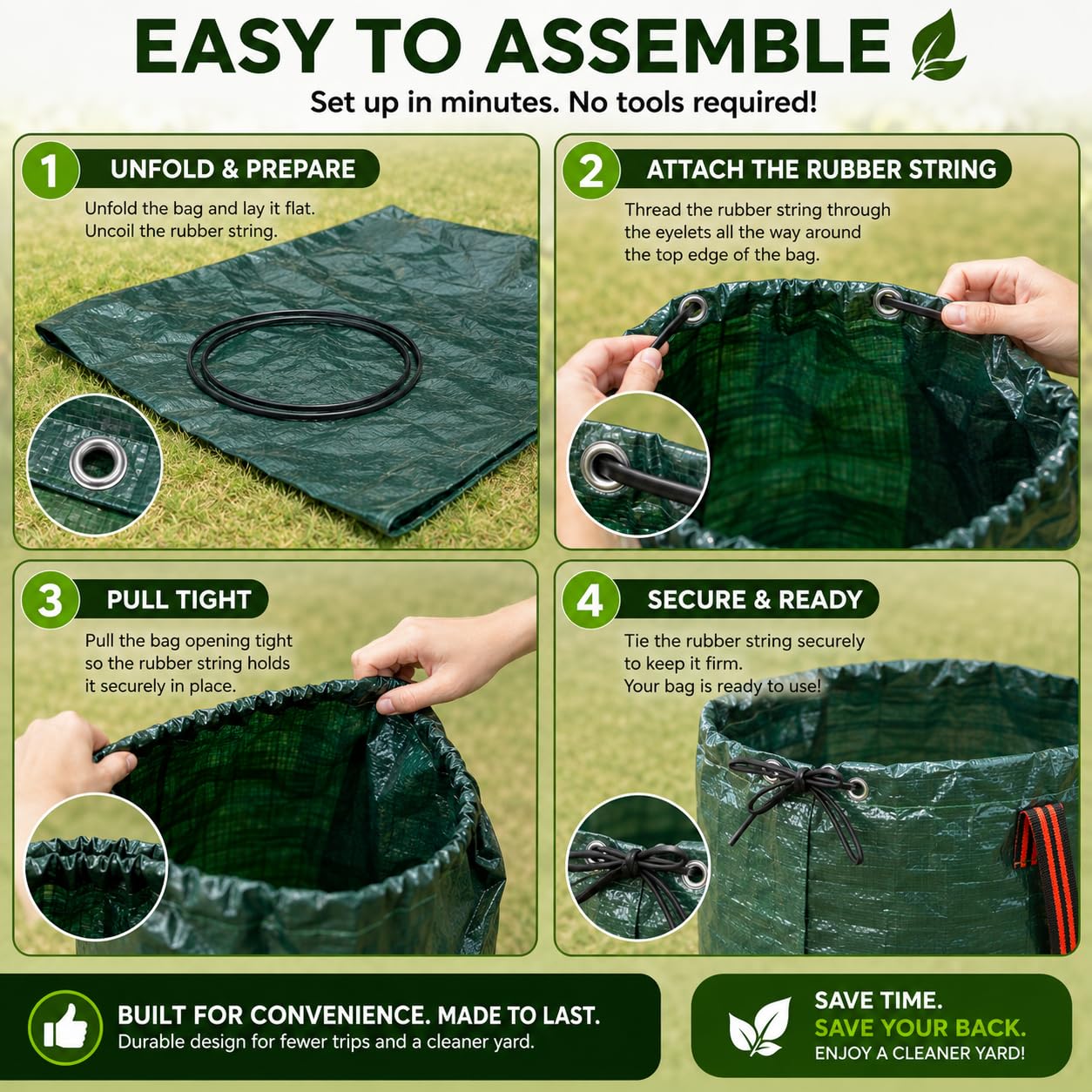 EASY TO ASSEMBLE

Set up in minutes. No tools required!

1 UNFOLD & PREPARE

Unfold the bag and lay it flat. Uncoil the rubber string.

2 ATTACH THE RUBBER STRING

Thread the rubber string through the eyelets all the way around the top edge of the bag.

3 PULL TIGHT

Pull the bag opening tight so the rubber string holds it securely in place.

4 SECURE & READY

Tie the rubber string securely to keep it firm. Your bag is ready to use!

BUILT FOR CONVENIENCE. MADE TO LAST.
Durable design for fewer trips and a cleaner yard.

SAVE TIME.
SAVE YOUR BACK.
ENJOY A CLEANER YARD!