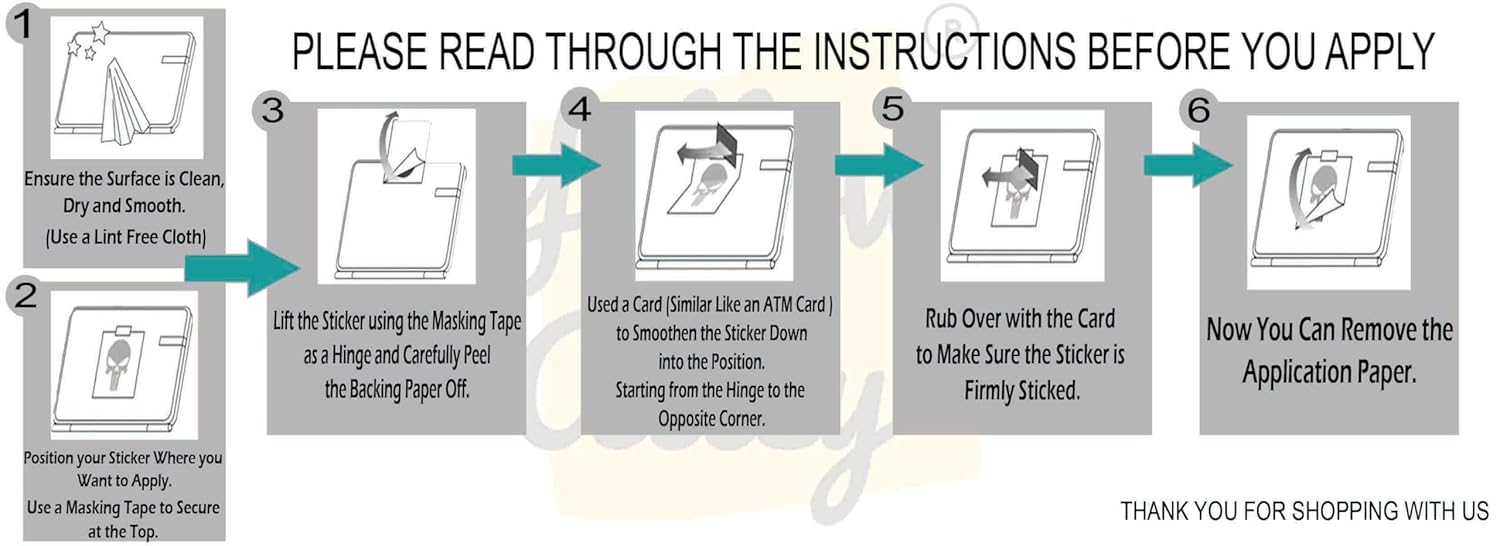 PLEASE READ THROUGH THE INSTRUCTIONS BEFORE YOU APPLY

1

Ensure the Surface is Clean, Dry and Smooth.
(Use a Lint Free Cloth)

2

Position your Sticker Where you Want to Apply.
Use a Masking Tape to Secure at the Top.

3

Lift the Sticker using the Masking Tape as a Hinge and Carefully Peel the Backing Paper Off.

4

Used a Card (Similar Like an ATM Card ) to Smoothen the Sticker Down into the Position.
Starting from the Hinge to the Opposite Corner.

5

Rub Over with the Card to Make Sure the Sticker is Firmly Sticked.

6

Now You Can Remove the Application Paper.

THANK YOU FOR SHOPPING WITH US