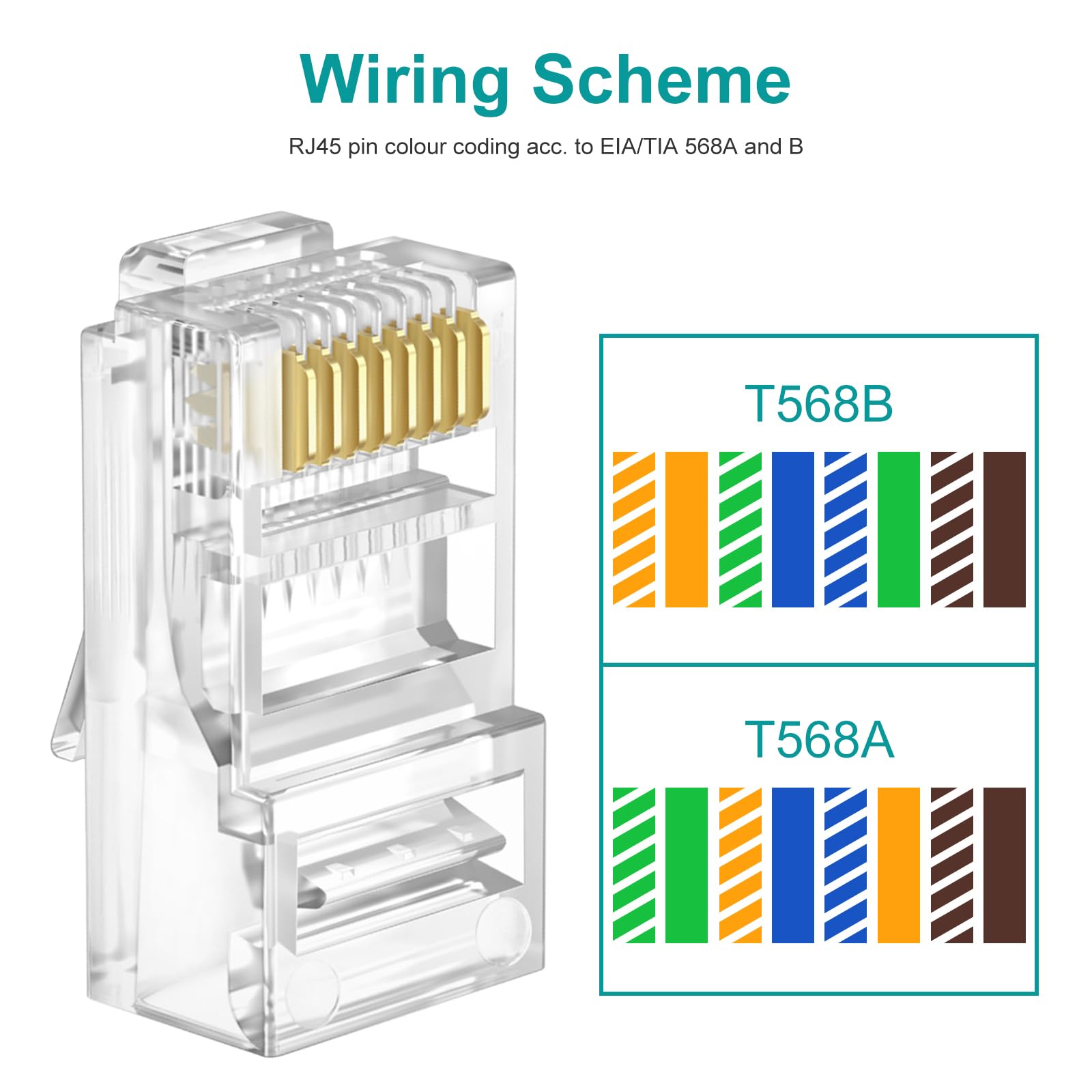 Wiring Scheme

RJ45 pin colour coding acc. to EIA/TIA 568A and B

T568B

T568A