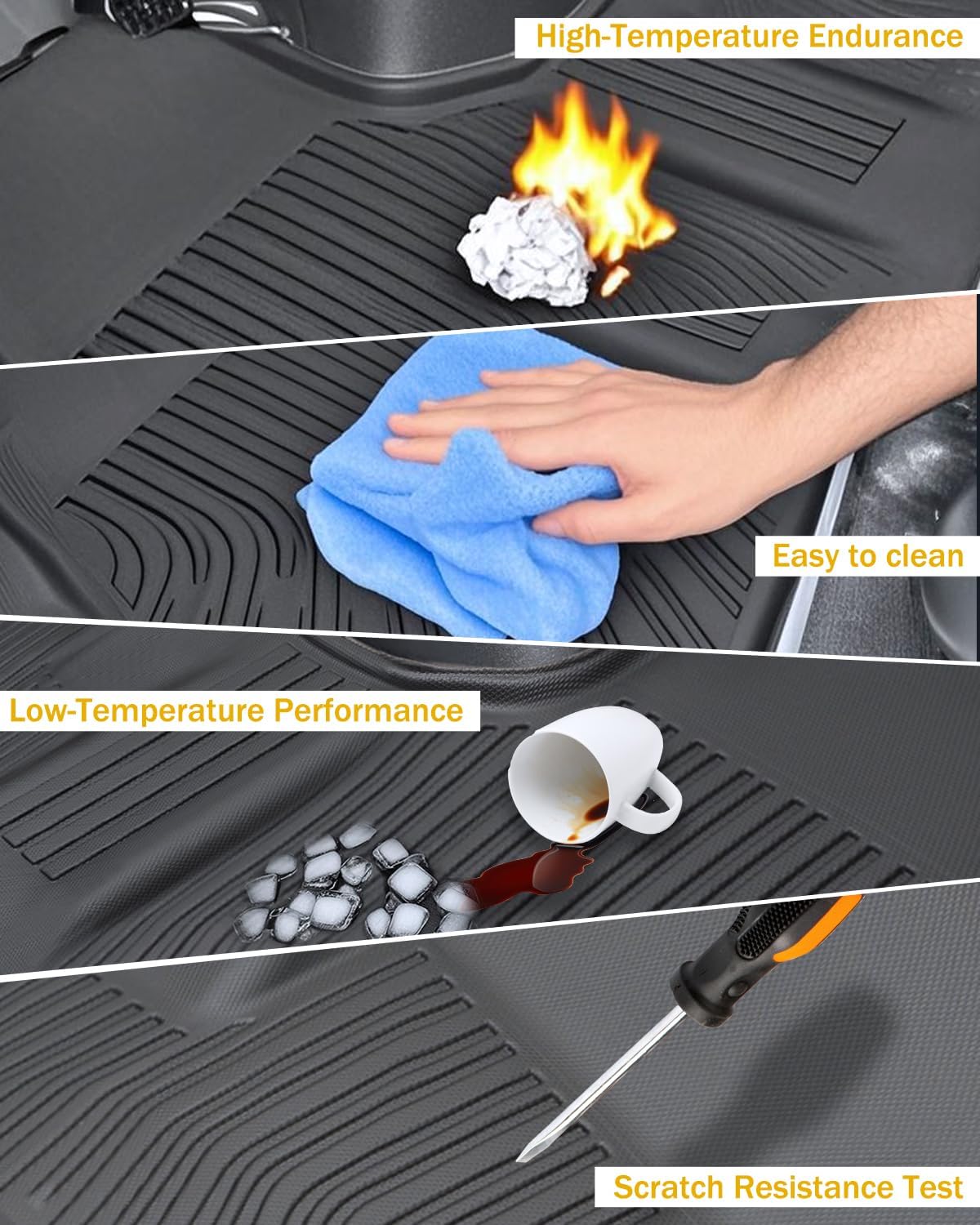 High-Temperature Endurance

Easy to clean

Low-Temperature Performance

Scratch Resistance Test