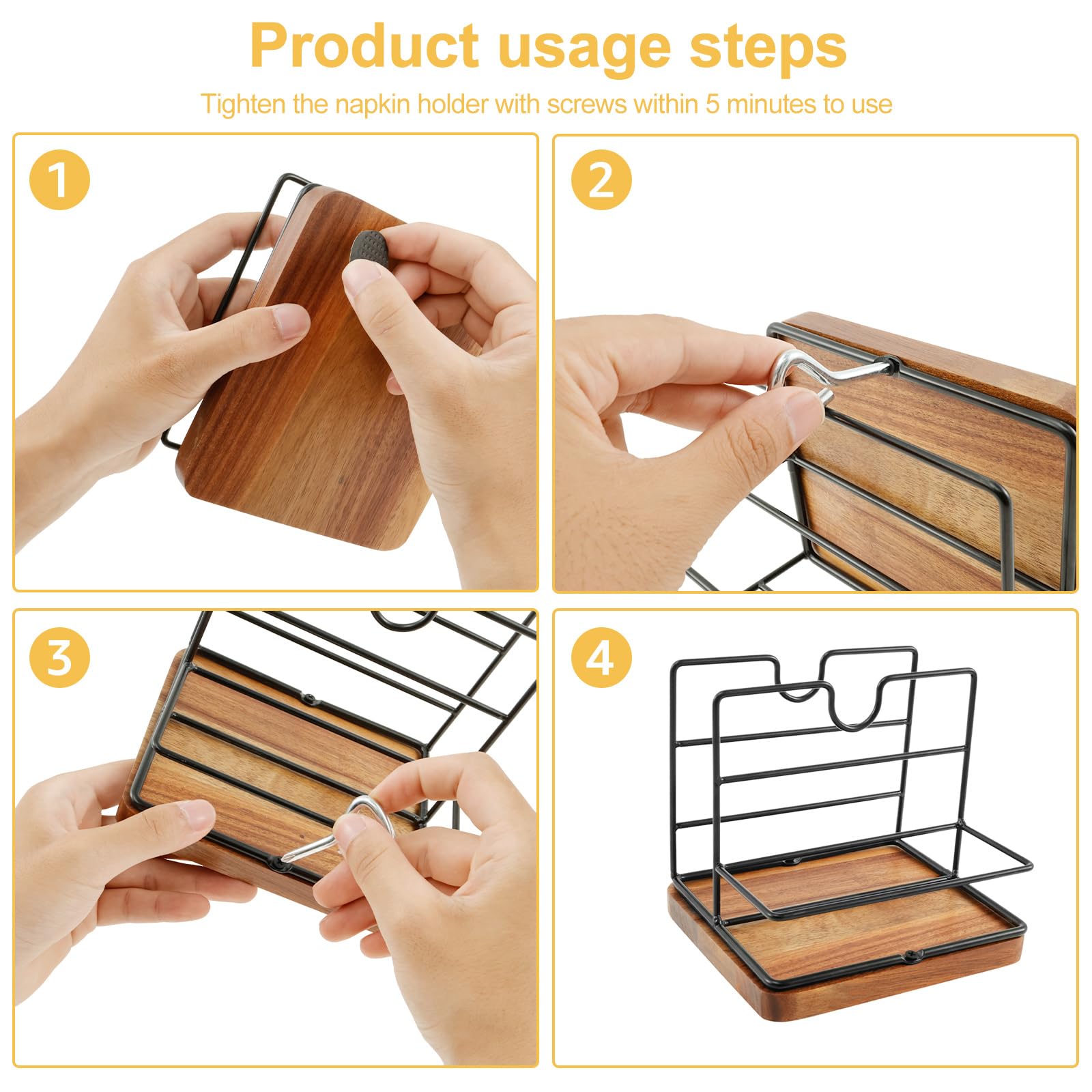 Product usage steps

Tighten the napkin holder with screws within 5 minutes to use

1

2

3

4