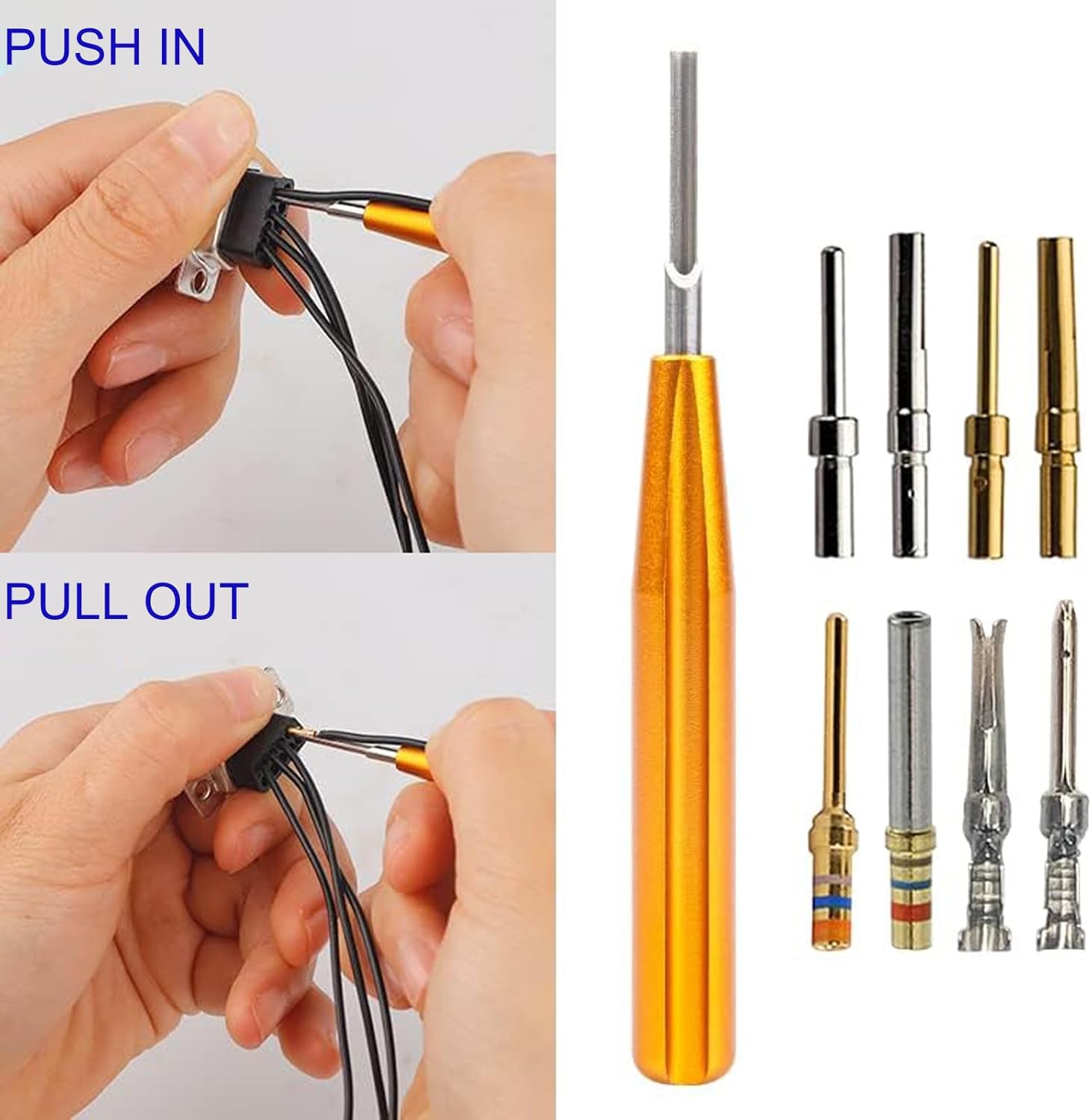 PUSH IN

PULL OUT