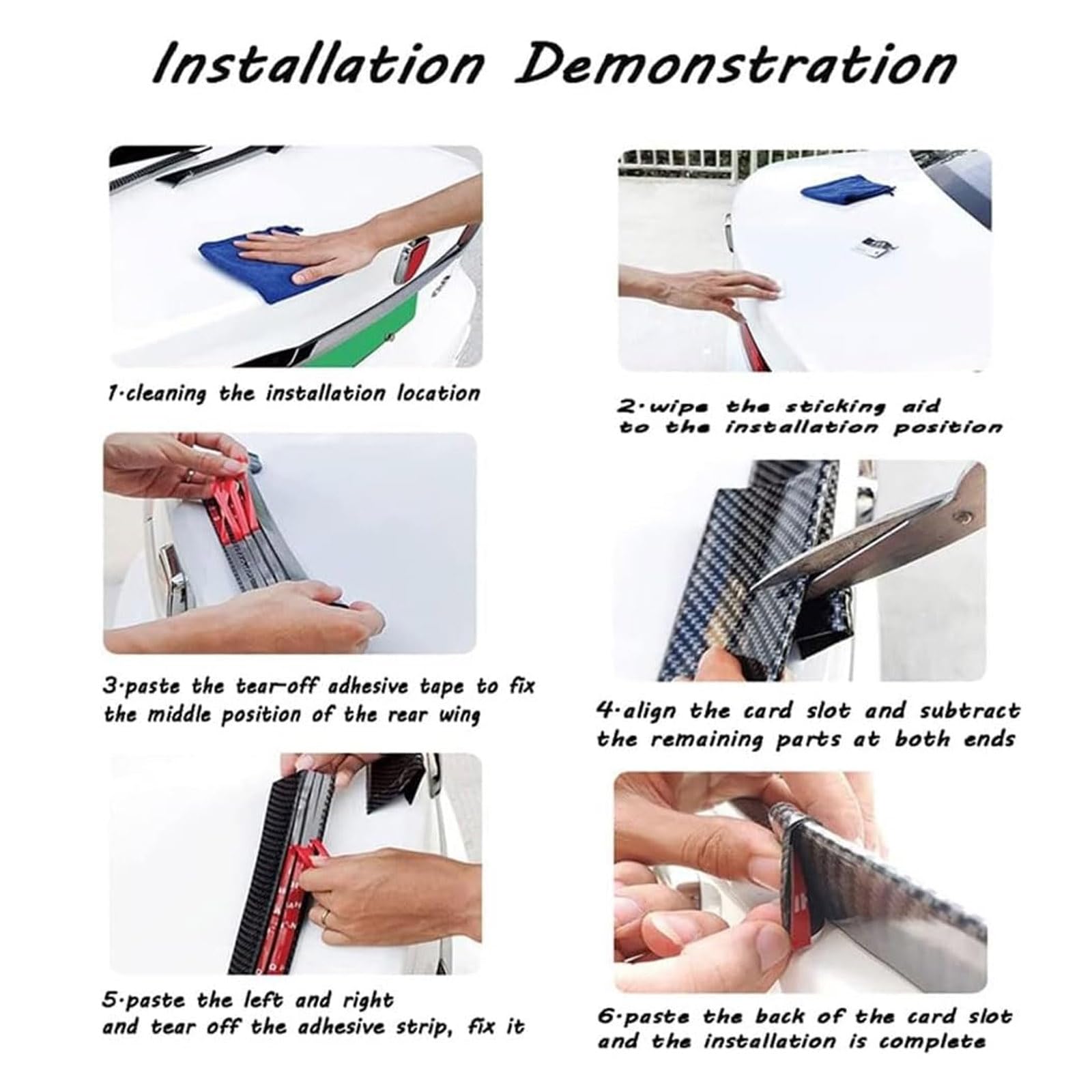 Installation Demonstration

1·cleaning the installation location

2·wipe the sticking aid to the installation position

3·paste the tear-off adhesive tape to fix the middle position of the rear wing

4·align the card slot and subtract the remaining parts at both ends

5·paste the left and right and tear off the adhesive strip, fix it

6·paste the back of the card slot and the installation is complete