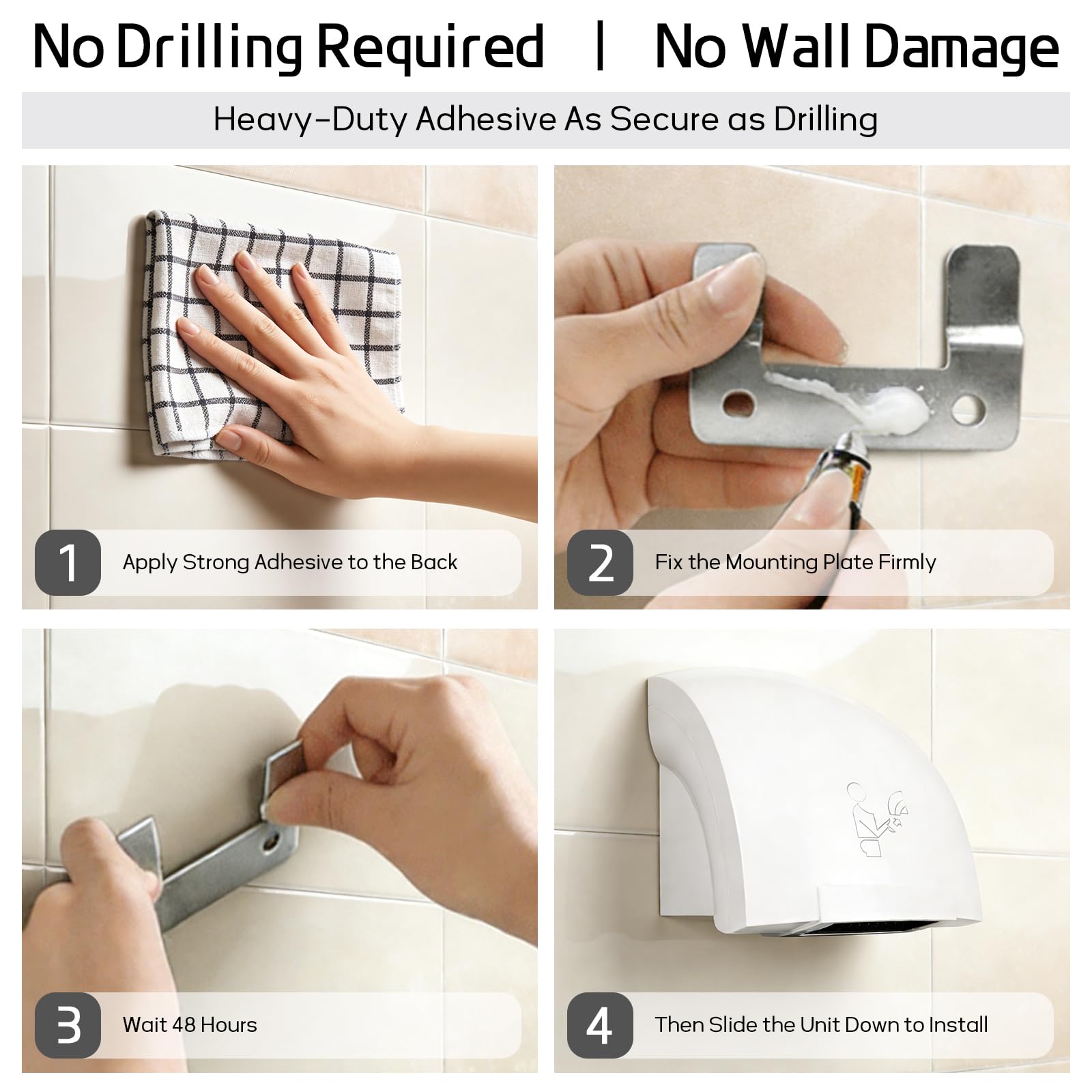 No Drilling Required | No Wall Damage

Heavy-Duty Adhesive As Secure as Drilling

1 Apply Strong Adhesive to the Back

2 Fix the Mounting Plate Firmly

3 Wait 48 Hours

4 Then Slide the Unit Down to Install