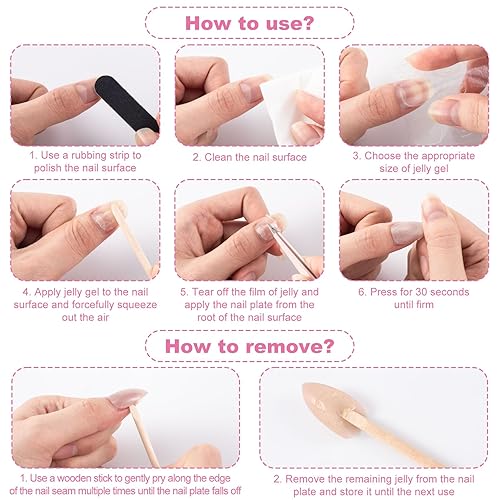 How to use?

1. Use a rubbing strip to polish the nail surface

2. Clean the nail surface

3. Choose the appropriate size of jelly gel

4. Apply jelly gel to the nail surface and forcefully squeeze out the air

5. Tear off the film of jelly and apply the nail plate from the root of the nail surface

6. Press for 30 seconds until firm

How to remove?

1. Use a wooden stick to gently pry along the edge of the nail seam multiple times until the nail plate falls off

2. Remove the remaining jelly from the nail plate and store it until the next use