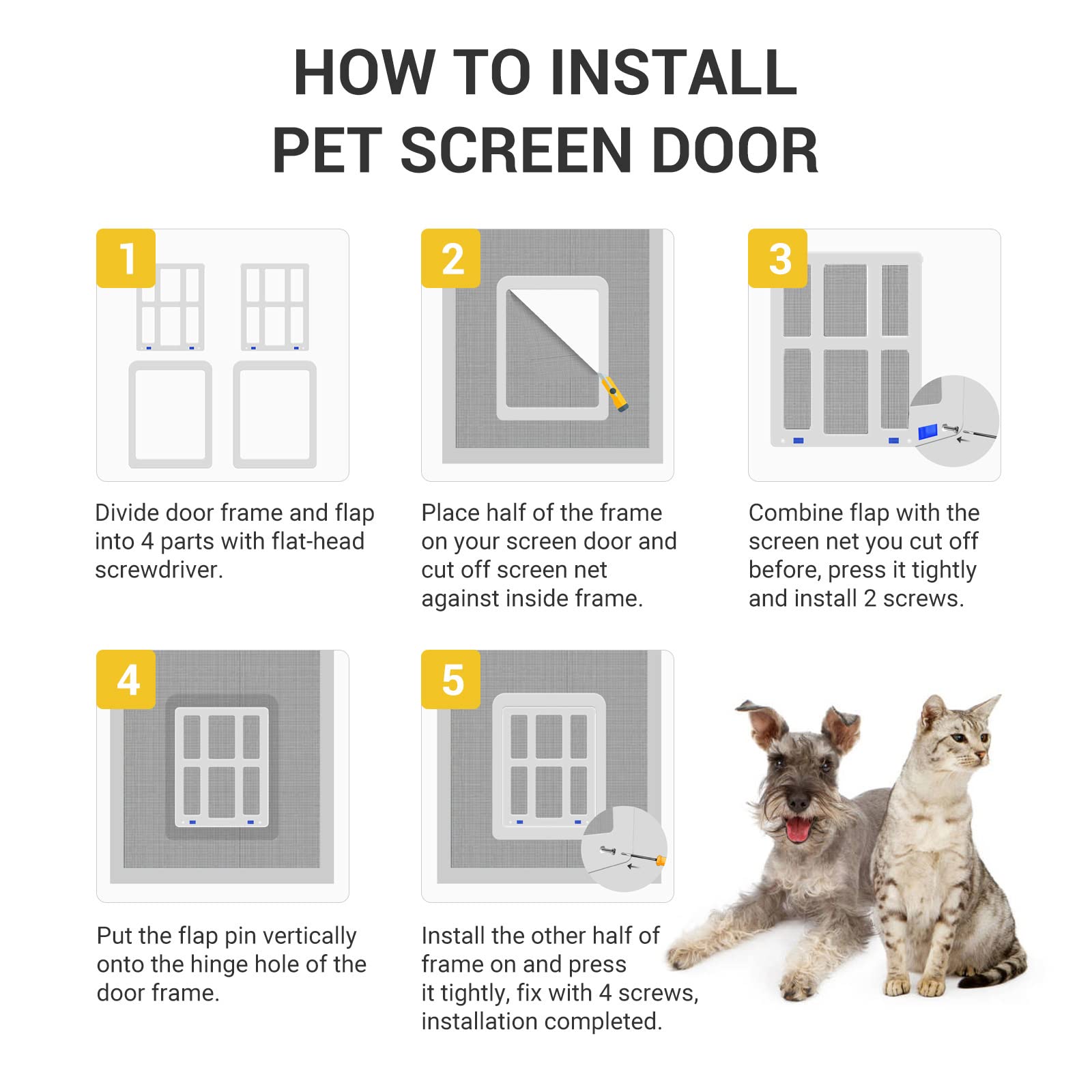 HOW TO INSTALL
PET SCREEN DOOR

1

Divide door frame and flap into 4 parts with flat-head screwdriver.

2

Place half of the frame on your screen door and cut off screen net against inside frame.

3

Combine flap with the screen net you cut off before, press it tightly and install 2 screws.

4

Put the flap pin vertically onto the hinge hole of the door frame.

5

Install the other half of frame on and press it tightly, fix with 4 screws, installation completed.