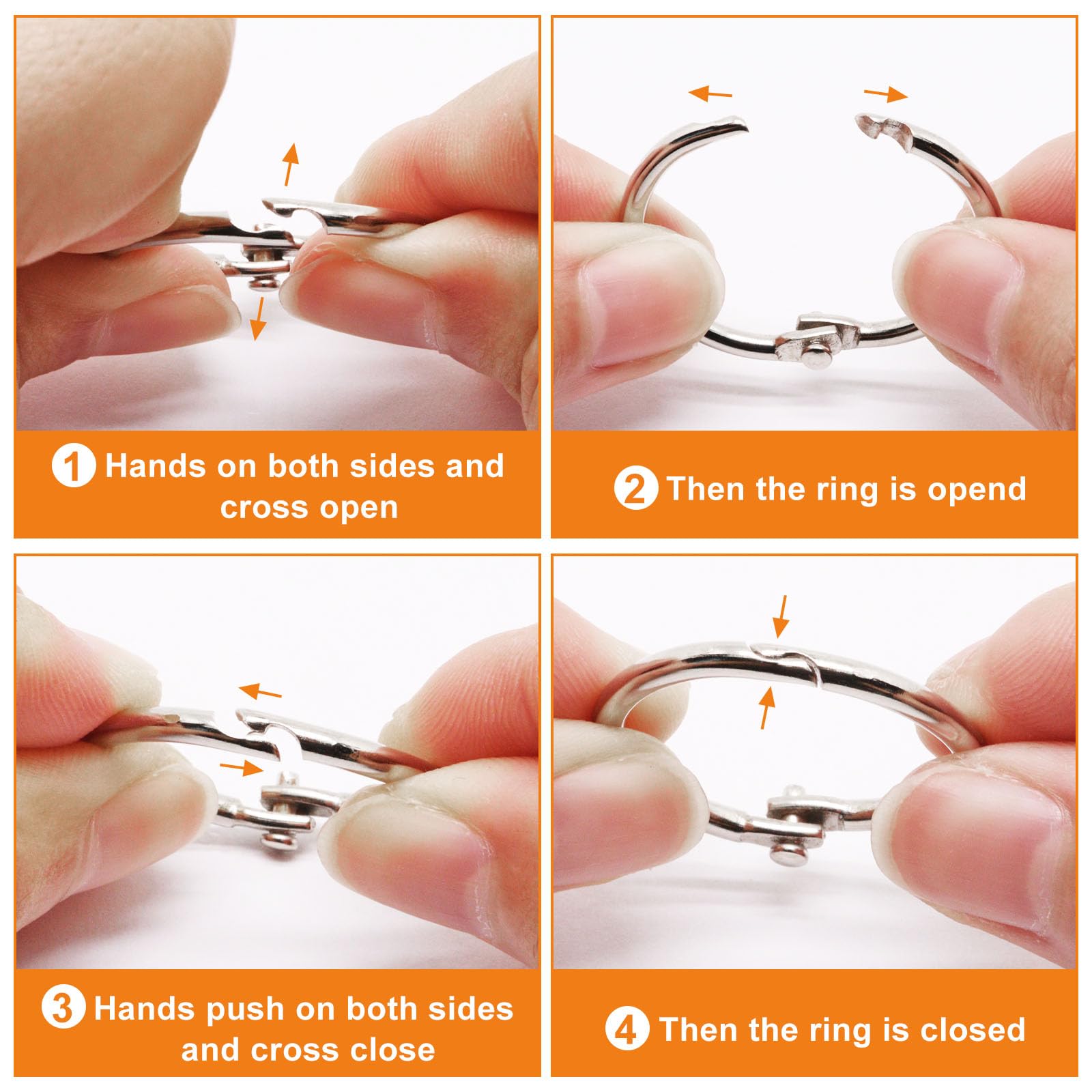 1 Hands on both sides and cross open

2 Then the ring is opend

3 Hands push on both sides and cross close

4 Then the ring is closed