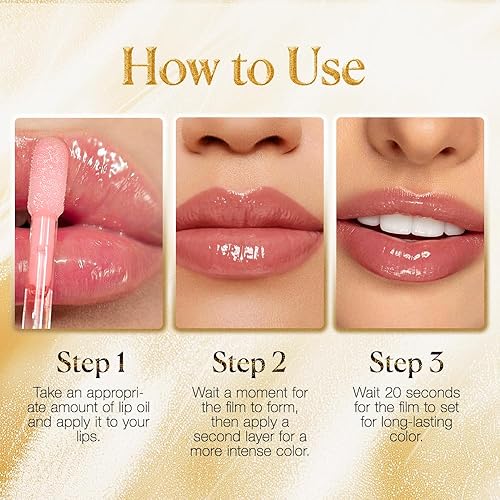 How to Use

Step 1

Take an appropriate amount of lip oil and apply it to your lips.

Step 2

Wait a moment for the film to form, then apply a second layer for a more intense color.

Step 3

Wait 20 seconds for the film to set for long-lasting color.