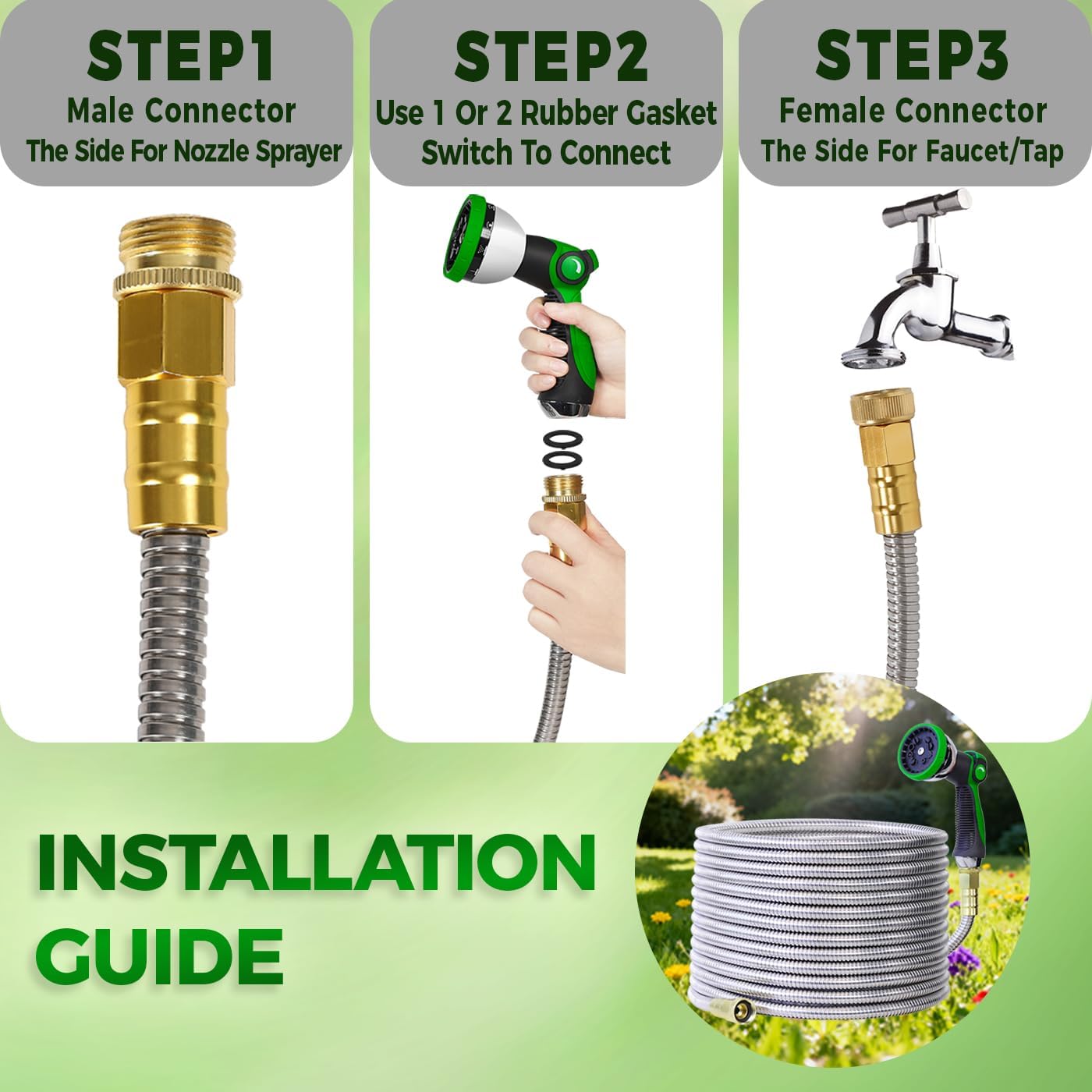 STEP1
Male Connector
The Side For Nozzle Sprayer

STEP2
Use 1 Or 2 Rubber Gasket
Switch To Connect

STEP3
Female Connector
The Side For Faucet/Tap

INSTALLATION
GUIDE