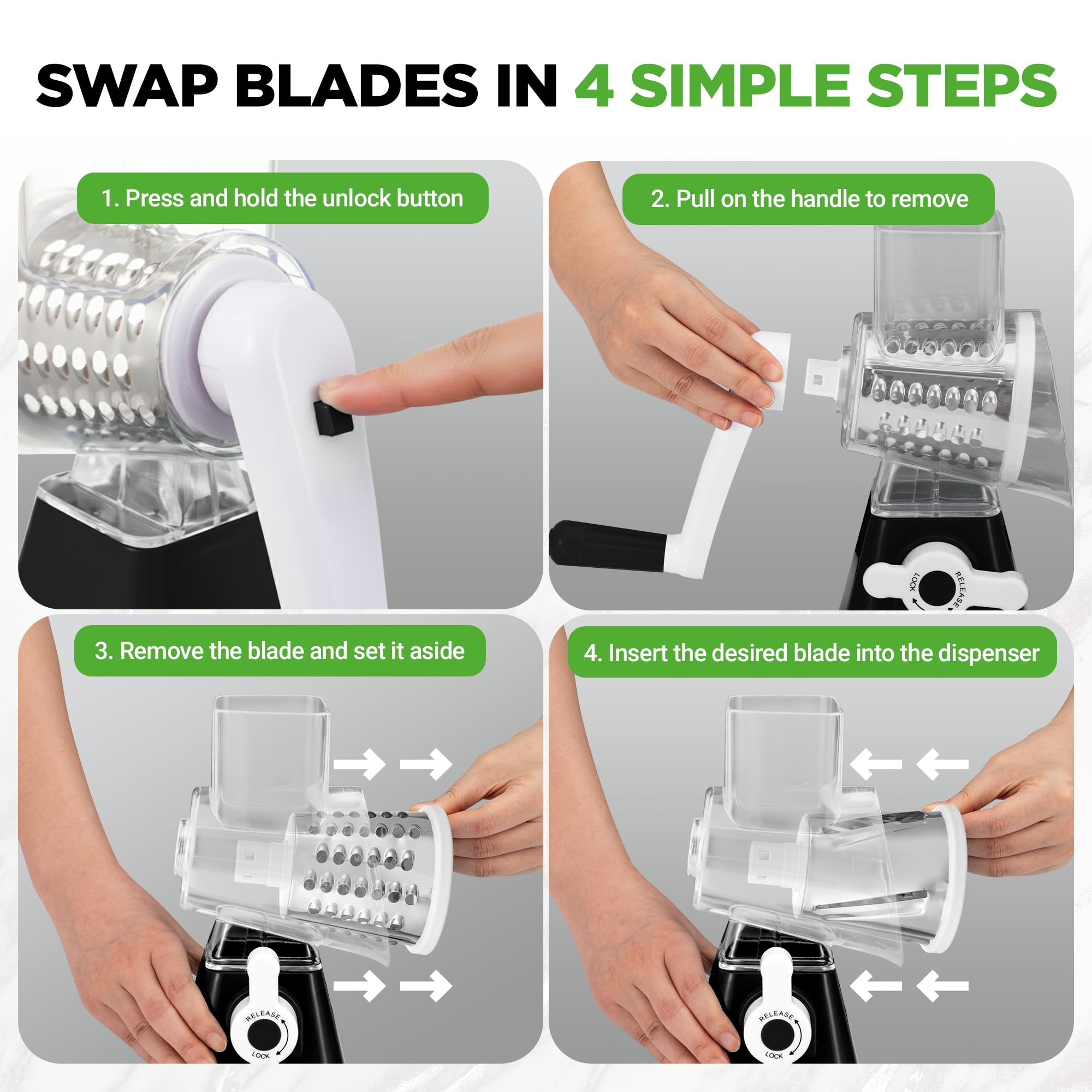 SWAP BLADES IN 4 SIMPLE STEPS

1. Press and hold the unlock button

2. Pull on the handle to remove

LOCK
RELEASE

3. Remove the blade and set it aside

RELEASE
LOCK

4. Insert the desired blade into the dispenser

RELEASE
LOCK