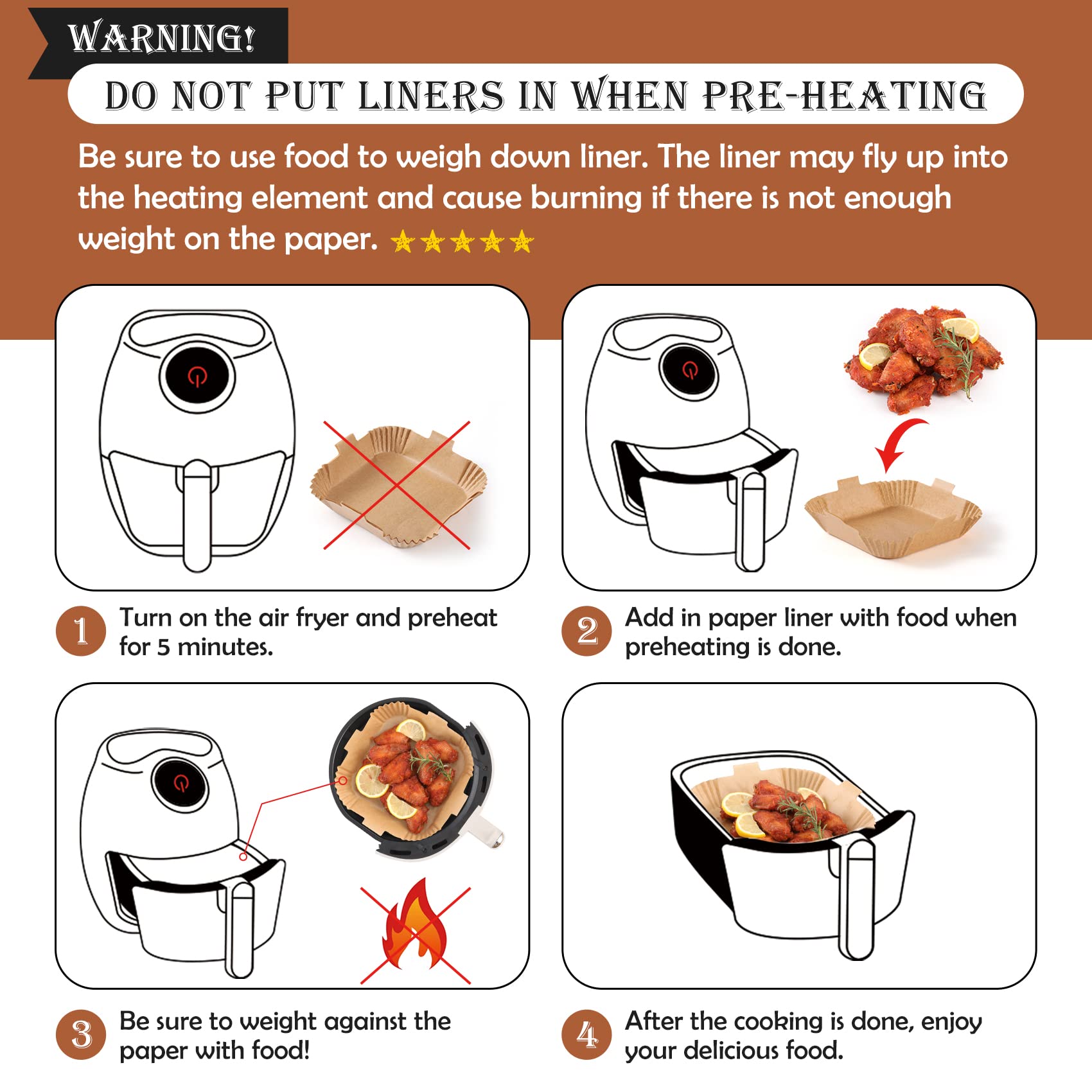 WARNING!

DO NOT PUT LINERS IN WHEN PRE-HEATING

Be sure to use food to weigh down liner. The liner may fly up into the heating element and cause burning if there is not enough weight on the paper. ★★★★★

1 Turn on the air fryer and preheat for 5 minutes.

2 Add in paper liner with food when preheating is done.

3 Be sure to weight against the paper with food!

4 After the cooking is done, enjoy your delicious food.