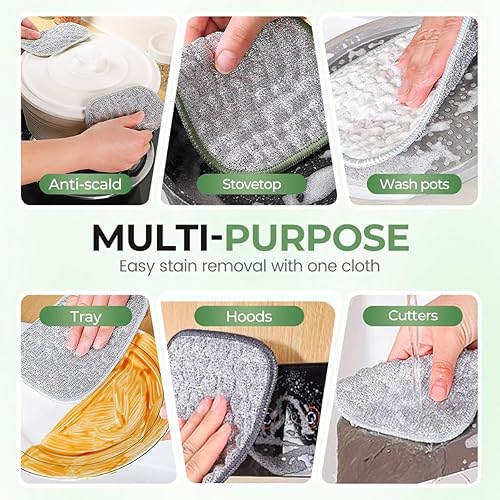 Anti-scald

Stovetop

Wash pots

MULTI-PURPOSE

Easy stain removal with one cloth

Tray

Hoods

Cutters