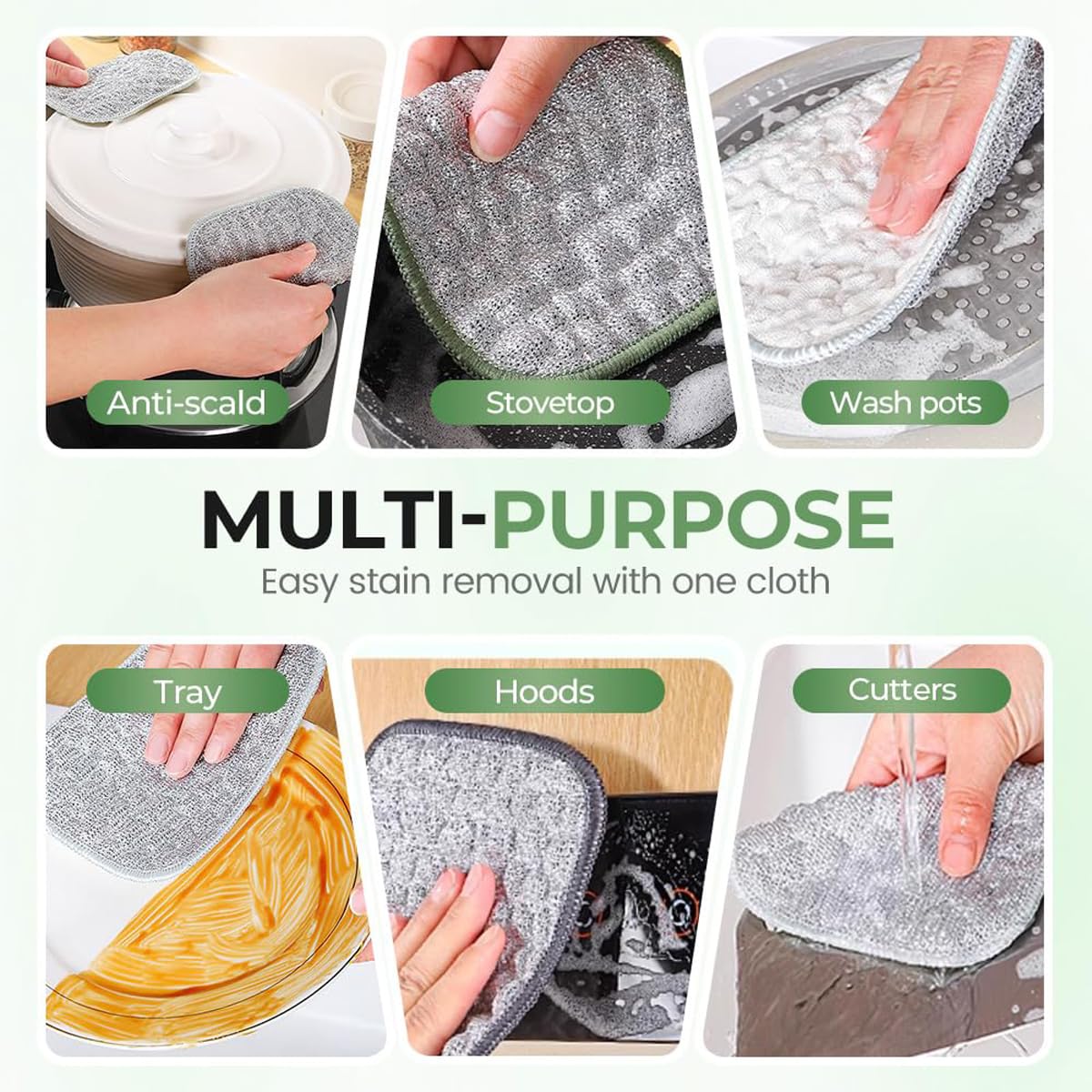 Anti-scald

Stovetop

Wash pots

MULTI-PURPOSE

Easy stain removal with one cloth

Tray

Hoods

Cutters