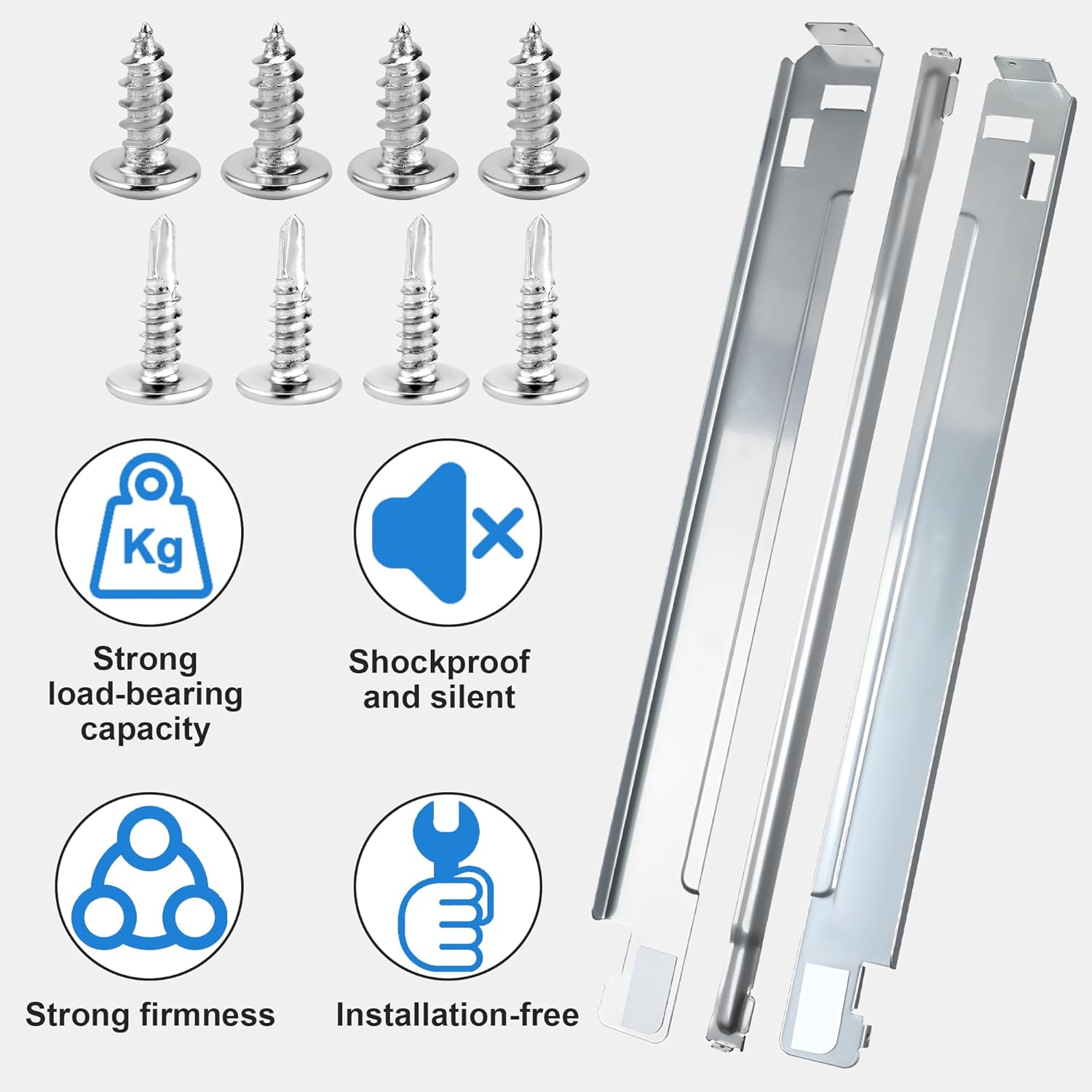 Kg

Strong load-bearing capacity

Shockproof and silent

Strong firmness

Installation-free